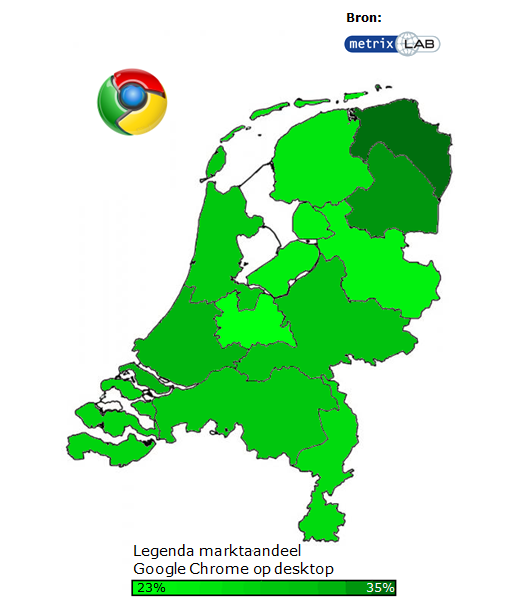 Bron:
metrix LAB

Legenda marktaandeel
Google Chrome op desktop
23% 35%