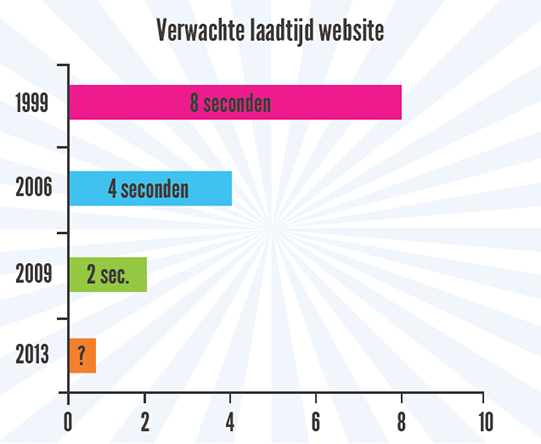 Verwachte laadtijd website

1999
8 seconden

2006
4 seconden

2009
2 sec.

2013
?

0
2
4
6
8
10