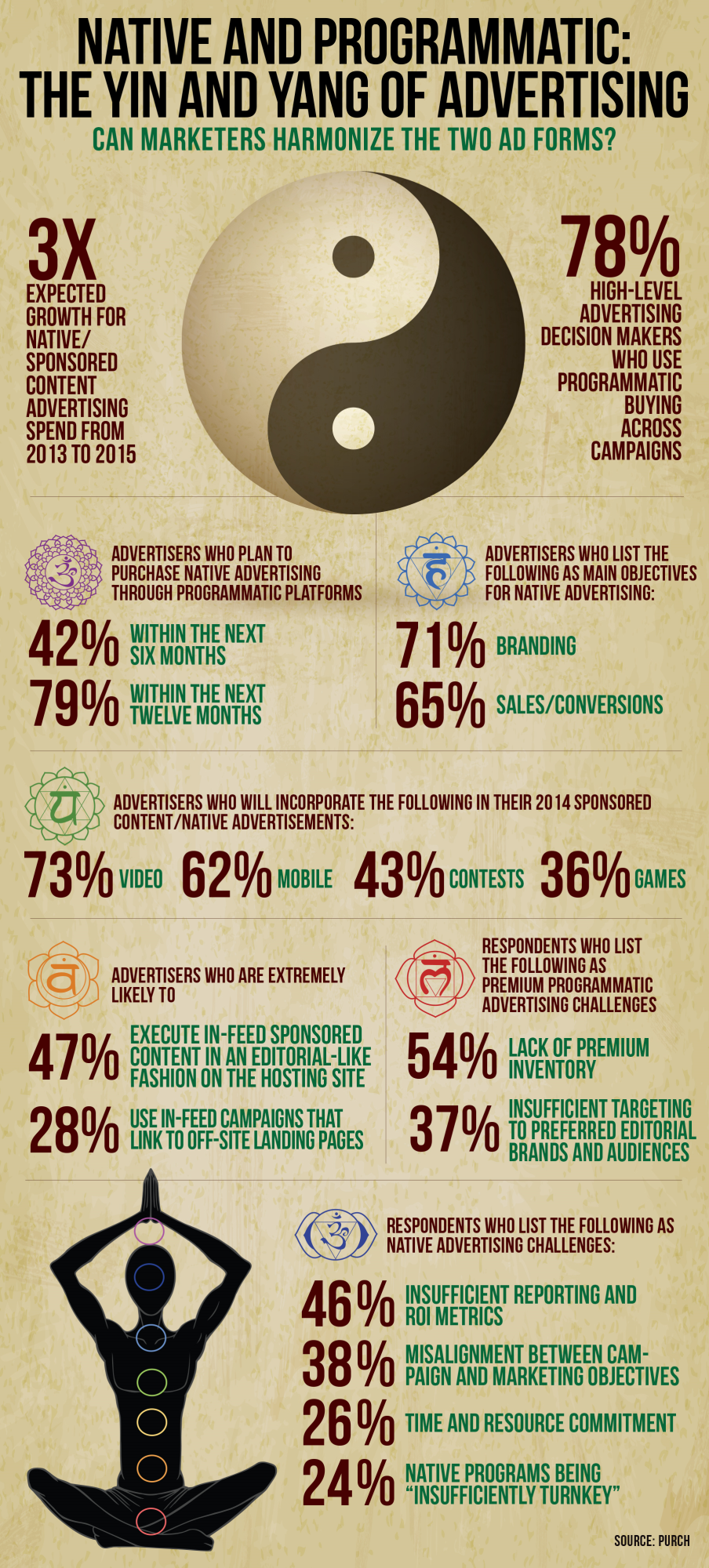 NATIVE AND PROGRAMMATIC: THE YIN AND YANG OF ADVERTISING

CAN MARKETERS HARMONIZE THE TWO AD FORMS?

3X EXPECTED GROWTH FOR NATIVE/ SPONSORED CONTENT ADVERTISING SPEND FROM 2013 TO 2015

78% HIGH-LEVEL ADVERTISING DECISION MAKERS WHO USE PROGRAMMATIC BUYING ACROSS CAMPAIGNS

ADVERTISERS WHO PLAN TO PURCHASE NATIVE ADVERTISING THROUGH PROGRAMMATIC PLATFORMS

42% WITHIN THE NEXT SIX MONTHS

79% WITHIN THE NEXT TWELVE MONTHS

ADVERTISERS WHO LIST THE FOLLOWING AS MAIN OBJECTIVES FOR NATIVE ADVERTISING:

71% BRANDING

65% SALES/CONVERSIONS

ADVERTISERS WHO WILL INCORPORATE THE FOLLOWING IN THEIR 2014 SPONSORED CONTENT/NATIVE ADVERTISEMENTS:

73% VIDEO 62% MOBILE 43% CONTESTS 36% GAMES

ADVERTISERS WHO ARE EXTREMELY LIKELY TO

47% EXECUTE IN-FEED SPONSORED CONTENT IN AN EDITORIAL-LIKE FASHION ON THE HOSTING SITE

28% USE IN-FEED CAMPAIGNS THAT LINK TO OFF-SITE LANDING PAGES

RESPONDENTS WHO LIST THE FOLLOWING AS PREMIUM PROGRAMMATIC ADVERTISING CHALLENGES

54% LACK OF PREMIUM INVENTORY

37% INSUFFICIENT TARGETING TO PREFERRED EDITORIAL BRANDS AND AUDIENCES

RESPONDENTS WHO LIST THE FOLLOWING AS NATIVE ADVERTISING CHALLENGES:

46% INSUFFICIENT REPORTING AND ROI METRICS

38% MISALIGNMENT BETWEEN CAMPAIGN AND MARKETING OBJECTIVES

26% TIME AND RESOURCE COMMITMENT

24% NATIVE PROGRAMS BEING “INSUFFICIENTLY TURNKEY”

SOURCE: PURCH