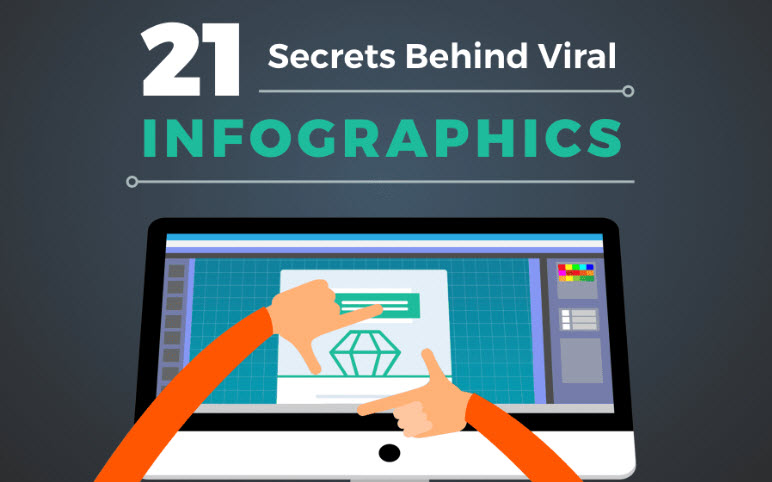 21 Secrets Behind Viral
INFOGRAPHICS