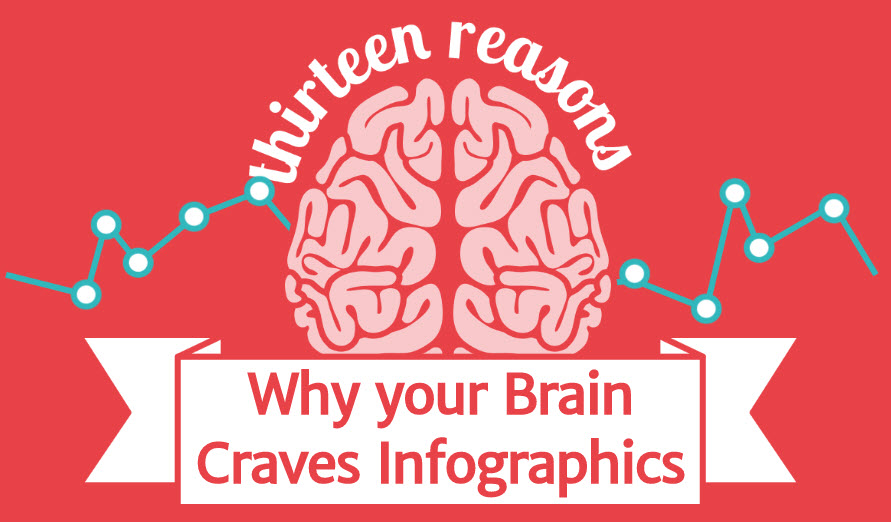 thirteen reasons

Why your Brain Craves Infographics