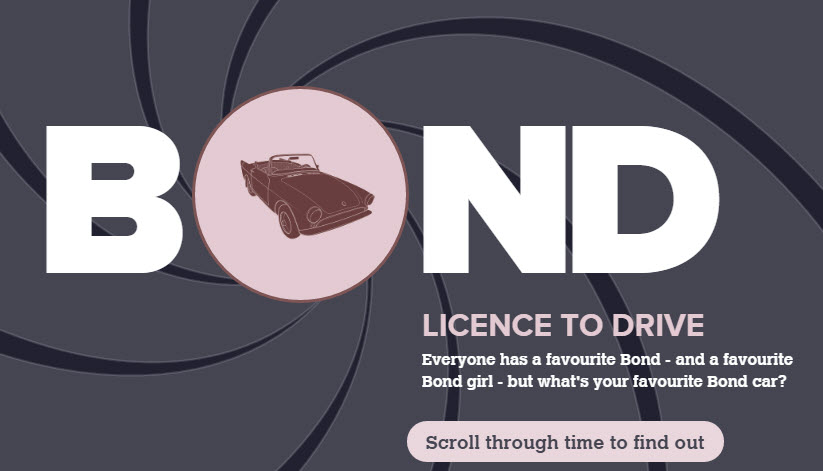 BOND

LICENCE TO DRIVE

Everyone has a favourite Bond - and a favourite Bond girl - but what's your favourite Bond car?

Scroll through time to find out