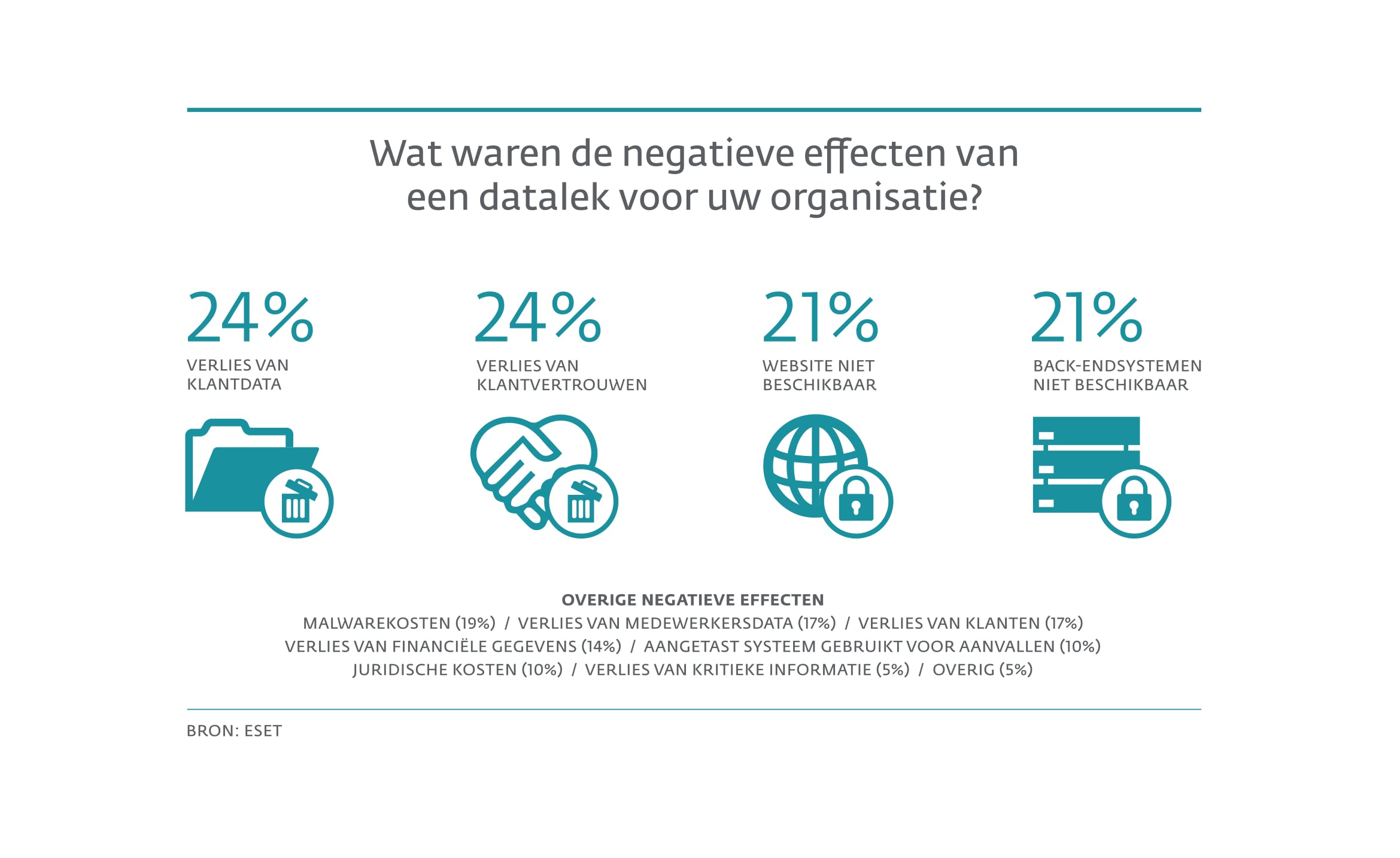 Wat waren de negatieve effecten van een datalek voor uw organisatie?

24%
VERLIES VAN KLANTDATA

24%
VERLIES VAN KLANTVERTROUWEN

21%
WEBSITE NIET BESCHIKBAAR

21%
BACK-ENDSYSTEMEN NIET BESCHIKBAAR

OVERIGE NEGATIEVE EFFECTEN
MALWAREKOSTEN (19%) / VERLIES VAN MEDEWERKERSDATA (17%) / VERLIES VAN KLANTEN (17%)
VERLIES VAN FINANCIËLE GEGEVENS (14%) / AANGETAST SYSTEEM GEBRUIKT VOOR AANVALLEN (10%)
JURIDISCHE KOSTEN (10%) / VERLIES VAN KRITIEKE INFORMATIE (5%) / OVERIG (5%)

BRON: ESET