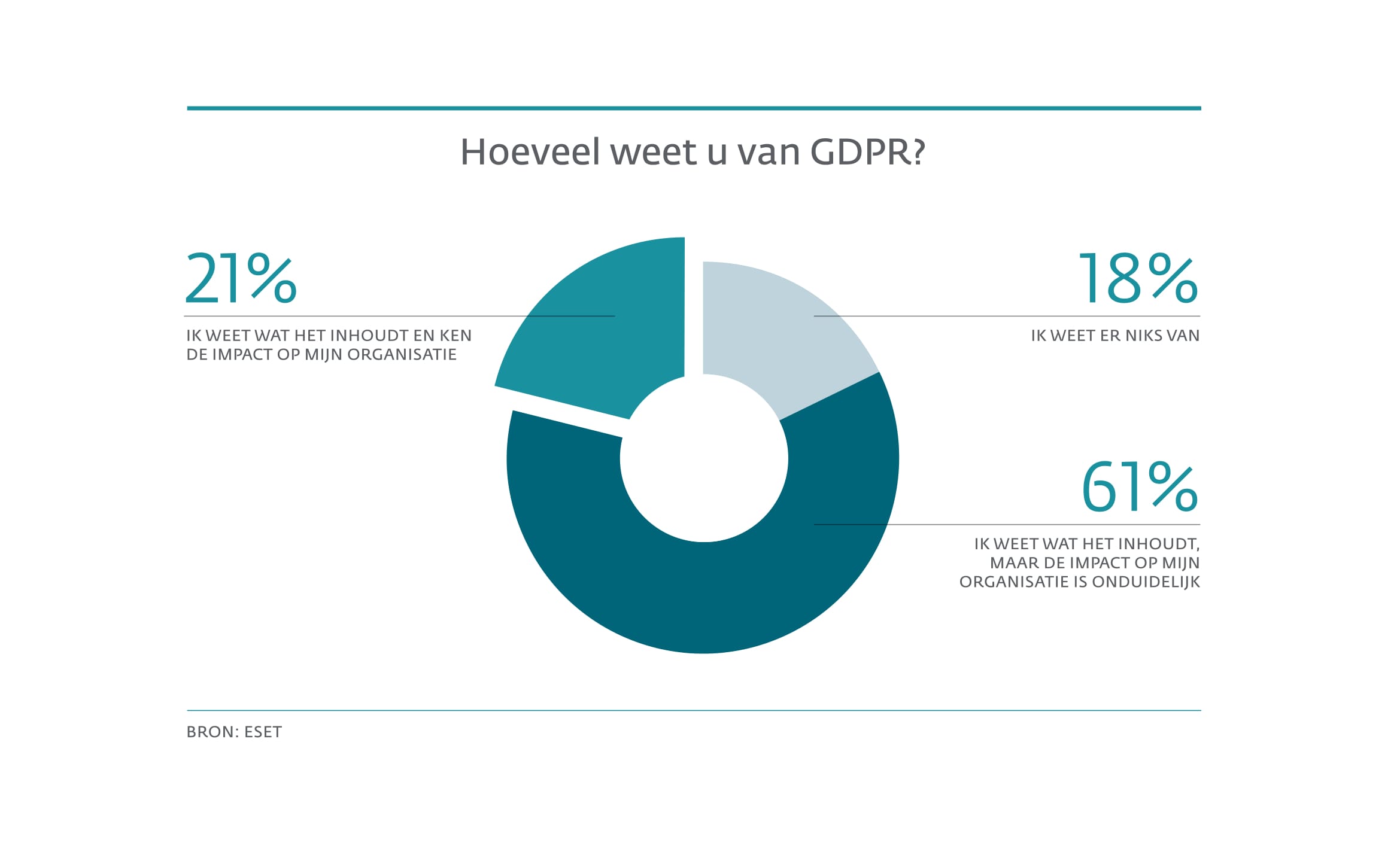 Hoeveel weet u van GDPR?

21%

IK WEET WAT HET INHOUDT EN KEN DE IMPACT OP MIJN ORGANISATIE

18%

IK WEET ER NIKS VAN

61%

IK WEET WAT HET INHOUDT, MAAR DE IMPACT OP MIJN ORGANISATIE IS ONDUIDELIJK

BRON: ESET