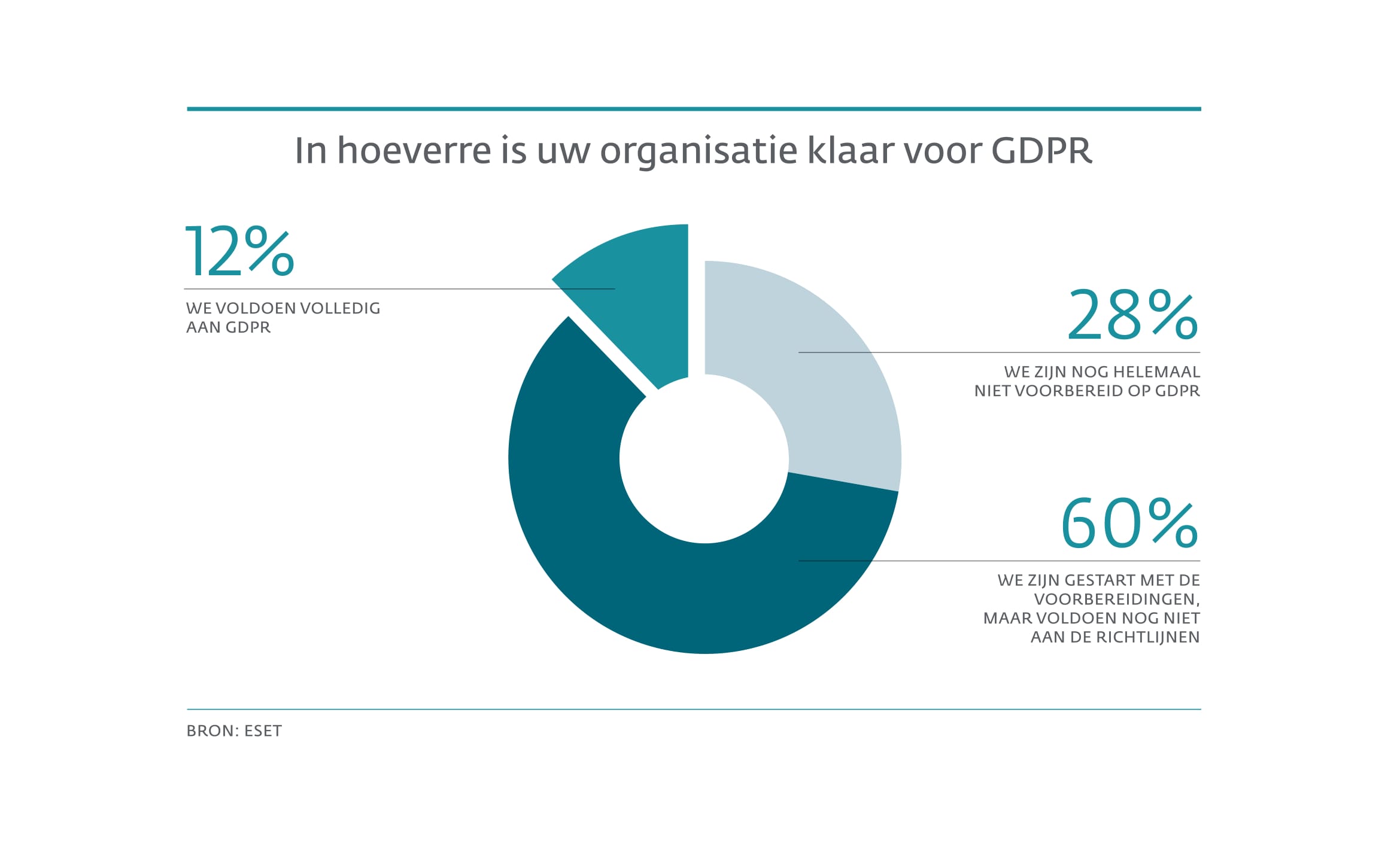 In hoeverre is uw organisatie klaar voor GDPR

12%

WE VOLDOEN VOLLEDIG AAN GDPR

28%

WE ZIJN NOG HELEMAAL NIET VOORBEREID OP GDPR

60%

WE ZIJN GESTART MET DE VOORBEREIDINGEN, MAAR VOLDOEN NOG NIET AAN DE RICHTLIJNEN

BRON: ESET