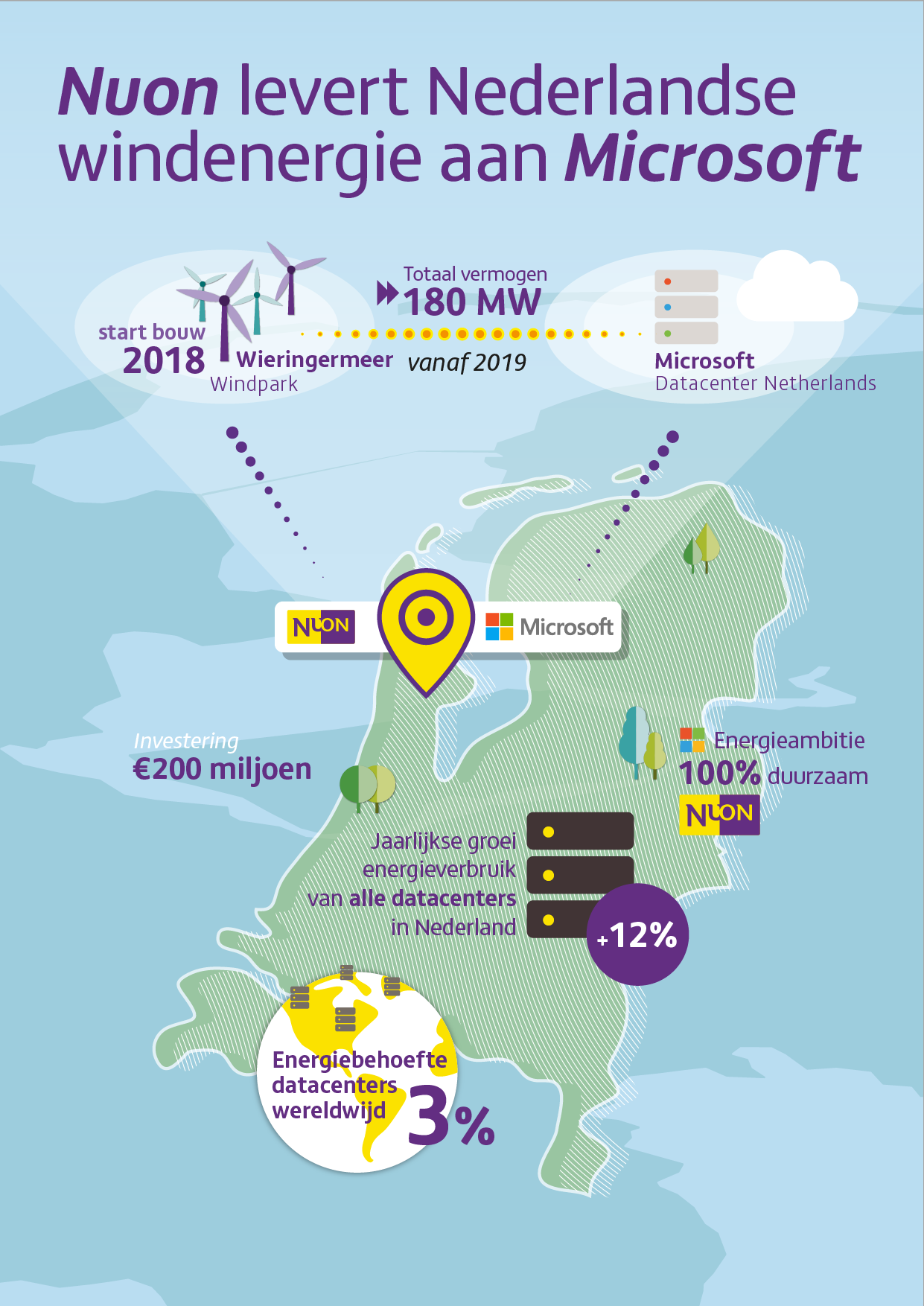 Nuon levert Nederlandse windenergie aan Microsoft

start bouw
2018

Wieringermeer
Windpark

Totaal vermogen
180 MW
vanaf 2019

Microsoft
Datacenter Netherlands

NUON

Microsoft

Investering
€200 miljoen

Energieambitie
100% duurzaam

NUON

Jaarlijkse groei energieverbruik van alle datacenters in Nederland

+12%

Energiebehoefte datacenters wereldwijd
3%