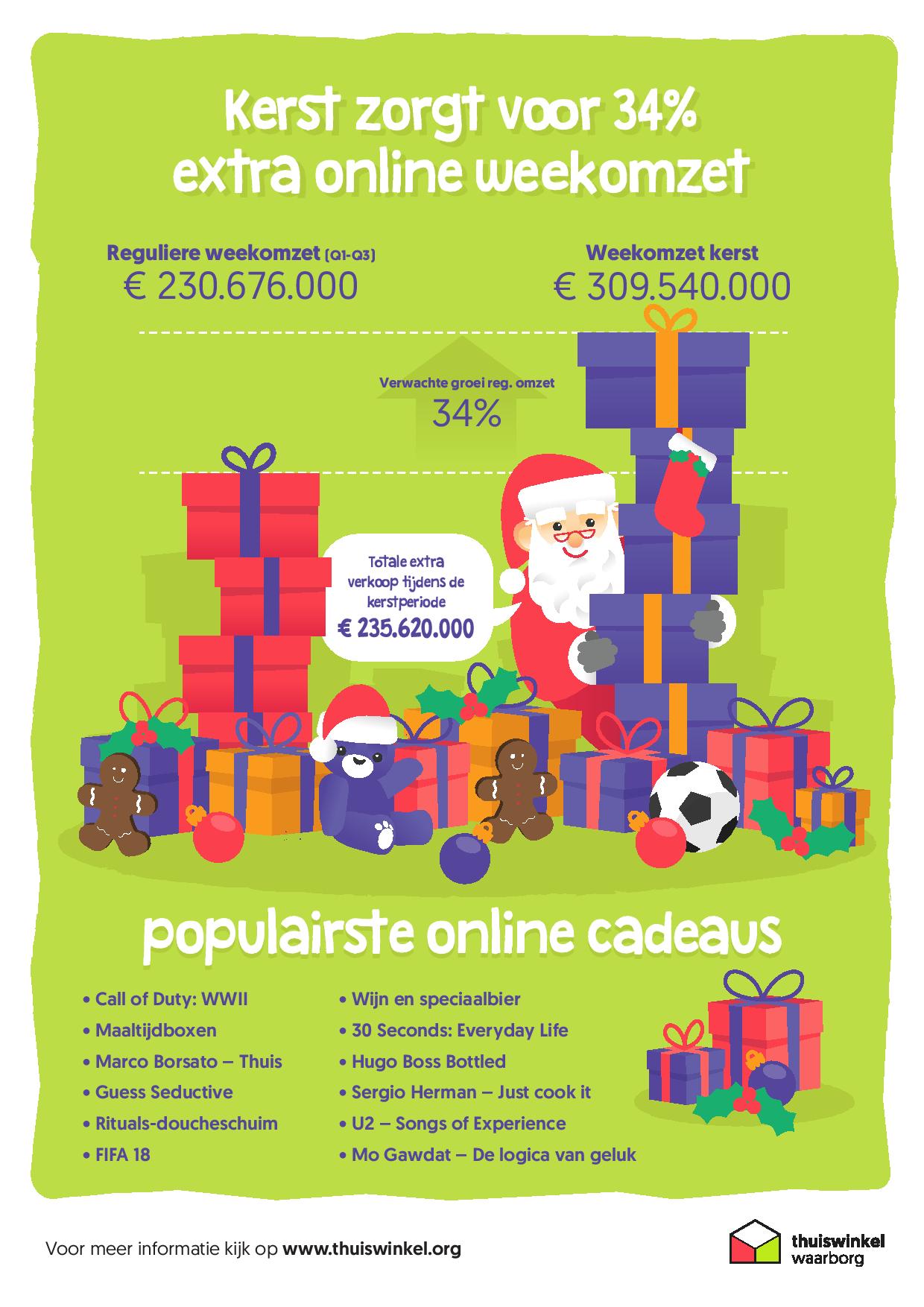 Kerst zorgt voor 34% extra online weekomzet

Reguliere weekomzet (Q1-Q3)
€ 230.676.000

Weekomzet kerst
€ 309.540.000

Verwachte groei reg. omzet
34%

Totale extra verkoop tijdens de kerstperiode
€ 235.620.000

populairste online cadeaus

• Call of Duty: WWII
• Maaltijdboxen
• Marco Borsato – Thuis
• Guess Seductive
• Rituals-doucheschuim
• FIFA 18

• Wijn en speciaalbier
• 30 Seconds: Everyday Life
• Hugo Boss Bottled
• Sergio Herman – Just cook it
• U2 – Songs of Experience
• Mo Gawdat – De logica van geluk

Voor meer informatie kijk op www.thuiswinkel.org

thuiswinkel waarborg