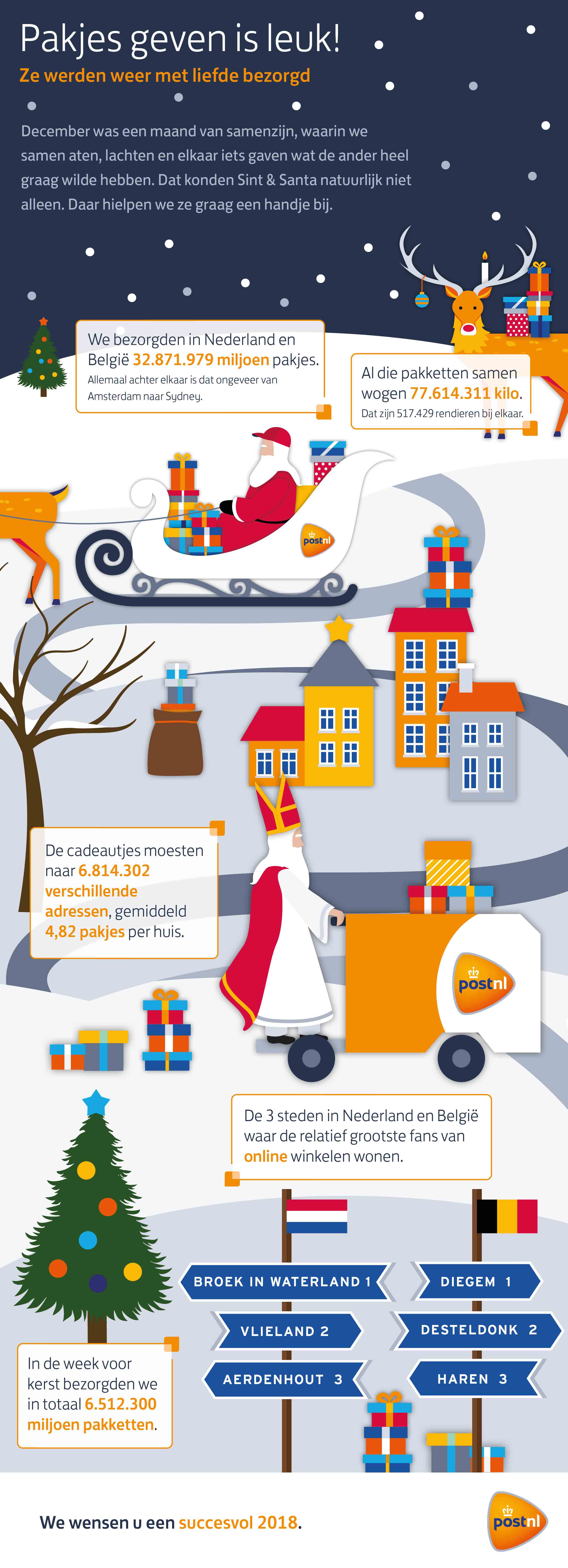 Pakjes geven is leuk!

Ze werden weer met liefde bezorgd

December was een maand van samenzijn, waarin we samen aten, lachten en elkaar iets gaven wat de ander heel graag wilde hebben. Dat konden Sint & Santa natuurlijk niet alleen. Daar hielpen we ze graag een handje bij.

We bezorgden in Nederland en België 32.871.979 miljoen pakjes.
Allemaal achter elkaar is dat ongeveer van Amsterdam naar Sydney.

Al die pakketten samen wogen 77.614.311 kilo.
Dat zijn 517.429 rendieren bij elkaar.

postnl

De cadeautjes moesten naar 6.814.302 verschillende adressen, gemiddeld 4,82 pakjes per huis.

postnl

De 3 steden in Nederland en België waar de relatief grootste fans van online winkelen wonen.

BROEK IN WATERLAND 1
VLIELAND 2
AERDENHOUT 3

DIEGEM 1
DESTELDONK 2
HAREN 3

In de week voor kerst bezorgden we in totaal 6.512.300 miljoen pakketten.

We wensen u een succesvol 2018.

postnl