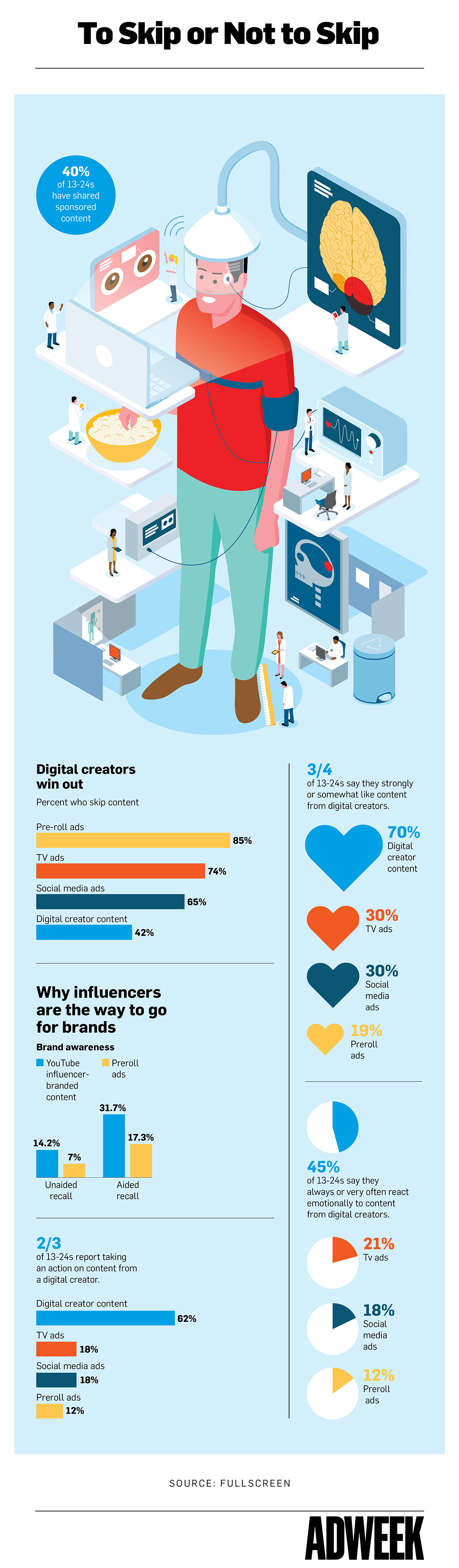 To Skip or Not to Skip

40% of 13-24s have shared sponsored content

Digital creators win out

Percent who skip content

Pre-roll ads 85%

TV ads 74%

Social media ads 65%

Digital creator content 42%

Why influencers are the way to go for brands

Brand awareness

YouTube influencer-branded content

Preroll ads

14.2%

7%

Unaided recall

31.7%

17.3%

Aided recall

2/3 of 13-24s report taking an action on content from a digital creator.

Digital creator content 62%

TV ads 18%

Social media ads 18%

Preroll ads 12%

3/4 of 13-24s say they strongly or somewhat like content from digital creators.

70% Digital creator content

30% TV ads

30% Social media ads

19% Preroll ads

45% of 13-24s say they always or very often react emotionally to content from digital creators.

21% Tv ads

18% Social media ads

12% Preroll ads

SOURCE: FULLSCREEN

ADWEEK