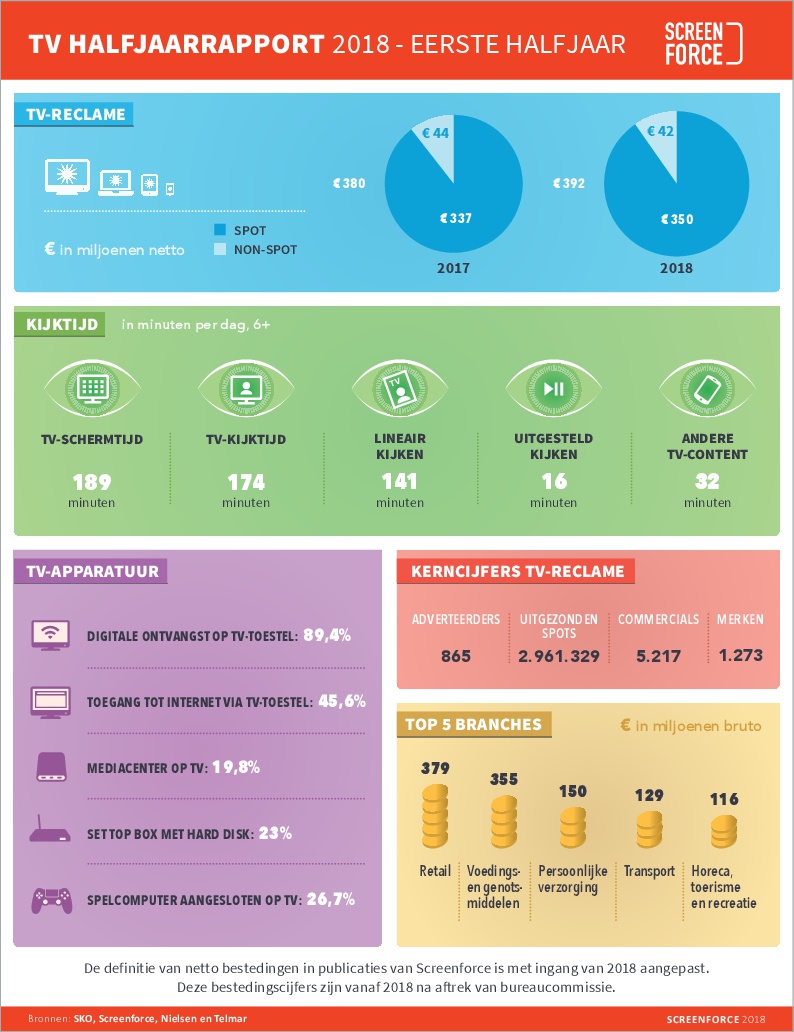 TV HALFJAARRAPPORT 2018 - EERSTE HALFJAAR

SCREEN FORCE

TV-RECLAME

€ in miljoenen netto

SPOT
NON-SPOT

€ 380
€ 44
€ 337
2017

€ 392
€ 42
€ 350
2018

KIJKTIJD in minuten per dag, 6+

TV-SCHERMTIJD
189
minuten

TV-KIJKTIJD
174
minuten

LINEAIR KIJKEN
141
minuten

UITGESTELD KIJKEN
16
minuten

ANDERE TV-CONTENT
32
minuten

TV-APPARATUUR

DIGITALE ONTVANGST OP TV-TOESTEL: 89,4%

TOEGANG TOT INTERNET VIA TV-TOESTEL: 45,6%

MEDIACENTER OP TV: 19,8%

SET TOP BOX MET HARD DISK: 23%

SPELCOMPUTER AANGESLOTEN OP TV: 26,7%

KERNCIJFERS TV-RECLAME

| ADVERTEERDERS | UITGEZONDEN SPOTS | COMMERCIALS | MERKEN |
|---|---|---|---|
| 865 | 2.961.329 | 5.217 | 1.273 |

TOP 5 BRANCHES

€ in miljoenen bruto

379
Retail

355
Voedings- en genotsmiddelen

150
Persoonlijke verzorging

129
Transport

116
Horeca, toerisme en recreatie

De definitie van netto bestedingen in publicaties van Screenforce is met ingang van 2018 aangepast. Deze bestedingscijfers zijn vanaf 2018 na aftrek van bureaucommissie.

Bronnen: SKO, Screenforce, Nielsen en Telmar

SCREENFORCE 2018