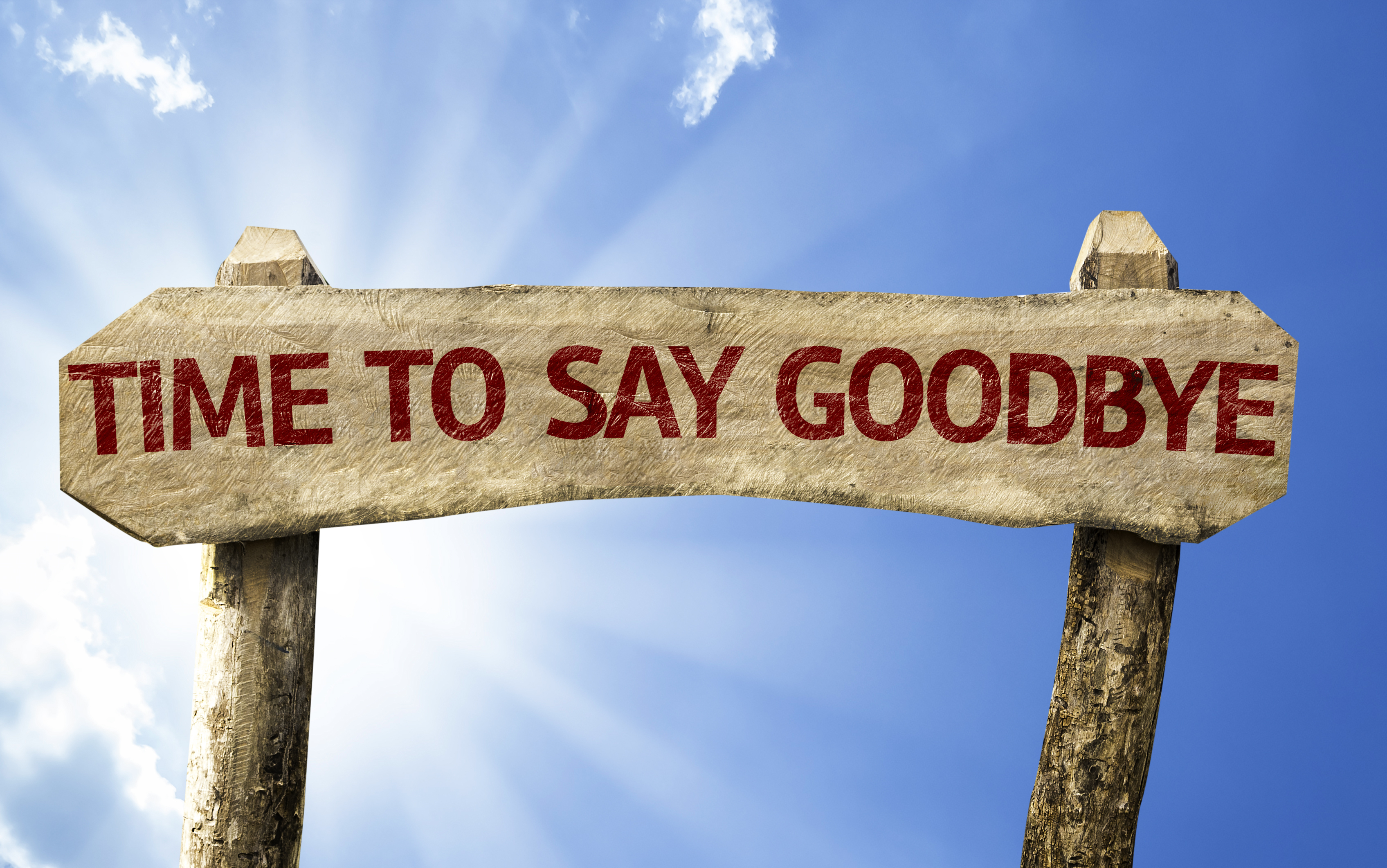 TIME TO SAY GOODBYE