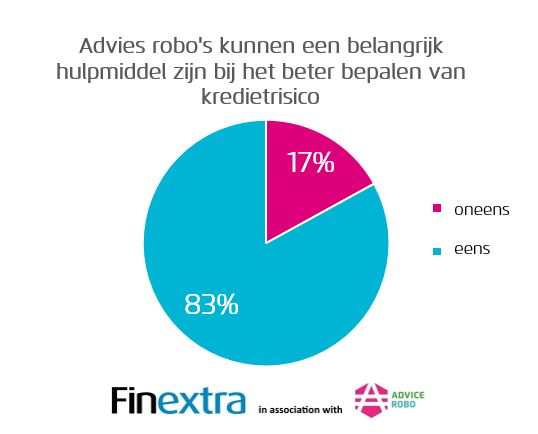 Advies robo's kunnen een belangrijk hulpmiddel zijn bij het beter bepalen van kredietrisico

17%

83%

oneens

eens

Finextra in association with ADVICE ROBO