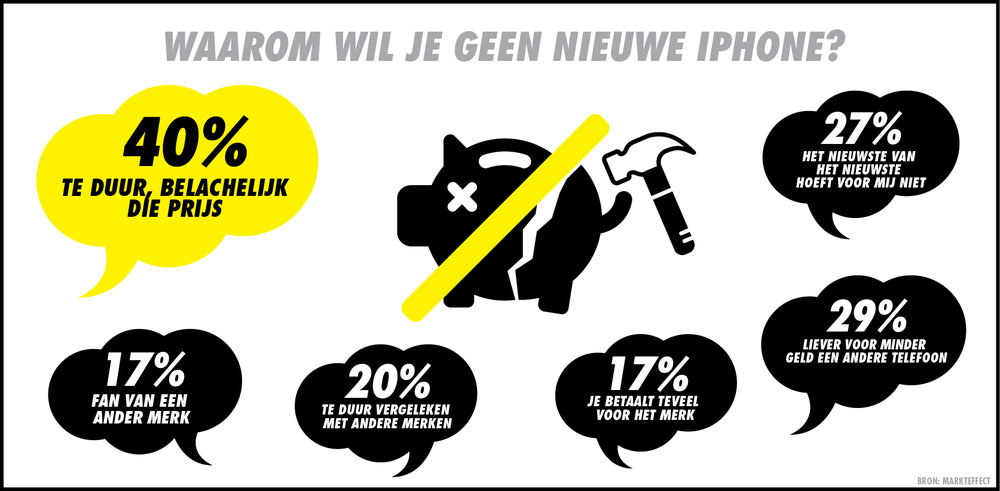 WAAROM WIL JE GEEN NIEUWE IPHONE?

40%
TE DUUR, BELACHELIJK DIE PRIJS

27%
HET NIEUWSTE VAN HET NIEUWSTE HOEFT VOOR MIJ NIET

29%
LIEVER VOOR MINDER GELD EEN ANDERE TELEFOON

17%
FAN VAN EEN ANDER MERK

20%
TE DUUR VERGELEKEN MET ANDERE MERKEN

17%
JE BETAALT TEVEEL VOOR HET MERK

BRON: MARKTEFFECT