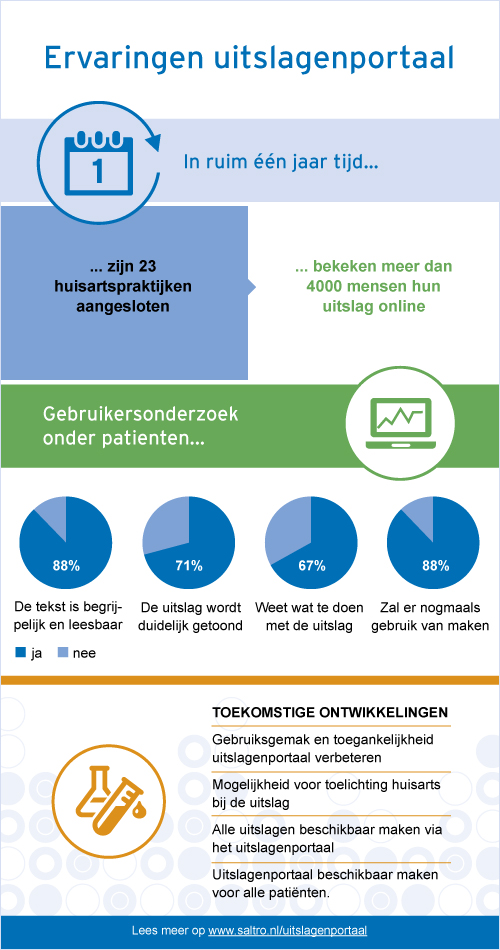 Ervaringen uitslagenportaal

1

In ruim één jaar tijd...

... zijn 23 huisartspraktijken aangesloten

... bekeken meer dan 4000 mensen hun uitslag online

Gebruikersonderzoek onder patienten...

88%
De tekst is begrijpelijk en leesbaar

71%
De uitslag wordt duidelijk getoond

67%
Weet wat te doen met de uitslag

88%
Zal er nogmaals gebruik van maken

ja nee

TOEKOMSTIGE ONTWIKKELINGEN

Gebruiksgemak en toegankelijkheid uitslagenportaal verbeteren

Mogelijkheid voor toelichting huisarts bij de uitslag

Alle uitslagen beschikbaar maken via het uitslagenportaal

Uitslagenportaal beschikbaar maken voor alle patiënten.

Lees meer op www.saltro.nl/uitslagenportaal