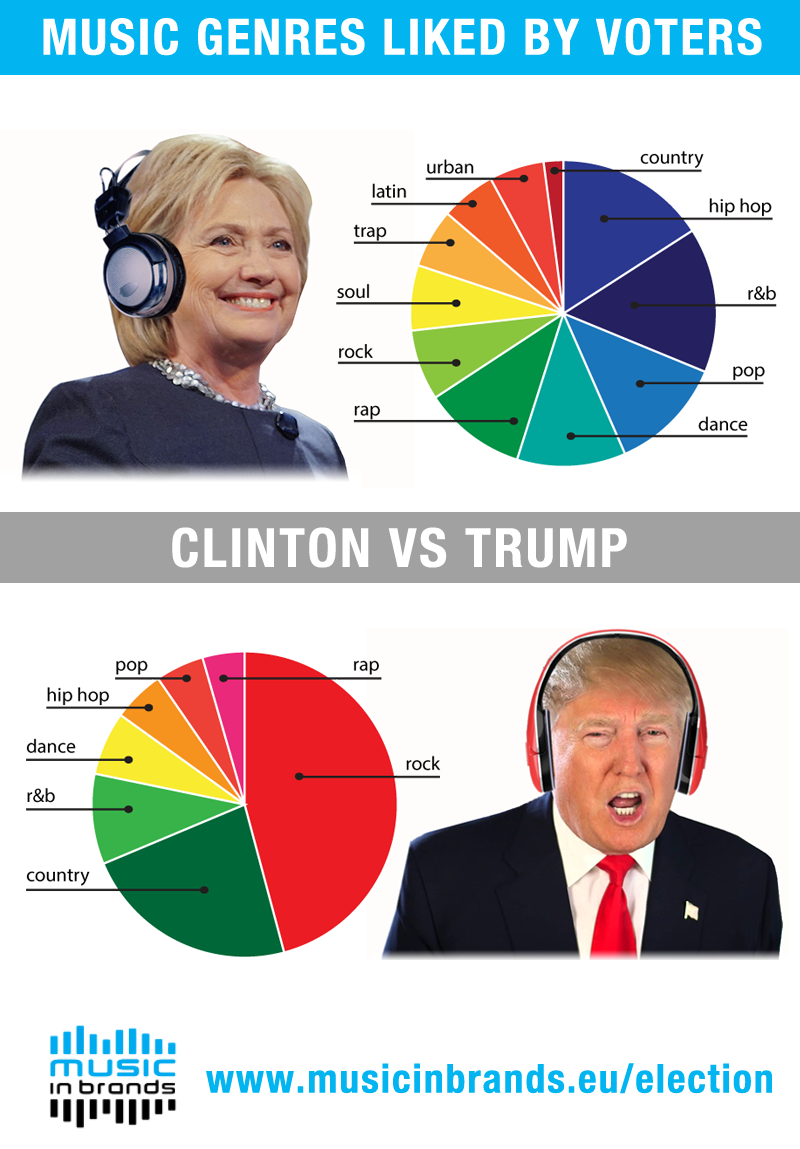 MUSIC GENRES LIKED BY VOTERS

urban
latin
trap
soul
rock
rap
country
hip hop
r&b
pop
dance

CLINTON VS TRUMP

pop
hip hop
dance
r&b
country
rap
rock

music in brands

www.musicinbrands.eu/election