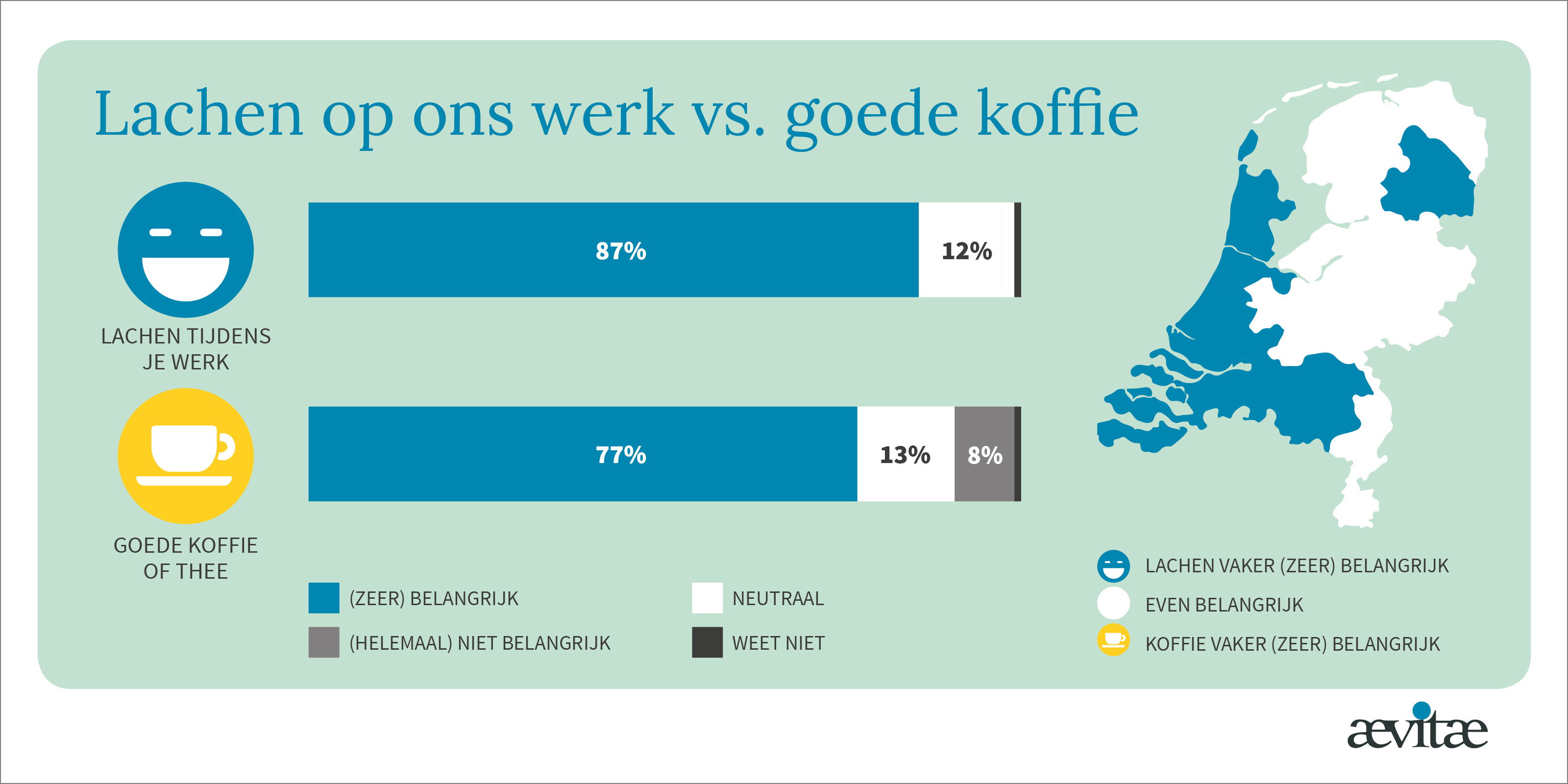 Lachen op ons werk vs. goede koffie

LACHEN TIJDENS JE WERK

87%

12%

GOEDE KOFFIE OF THEE

77%

13%

8%

(ZEER) BELANGRIJK

NEUTRAAL

(HELEMAAL) NIET BELANGRIJK

WEET NIET

LACHEN VAKER (ZEER) BELANGRIJK

EVEN BELANGRIJK

KOFFIE VAKER (ZEER) BELANGRIJK

aevitae