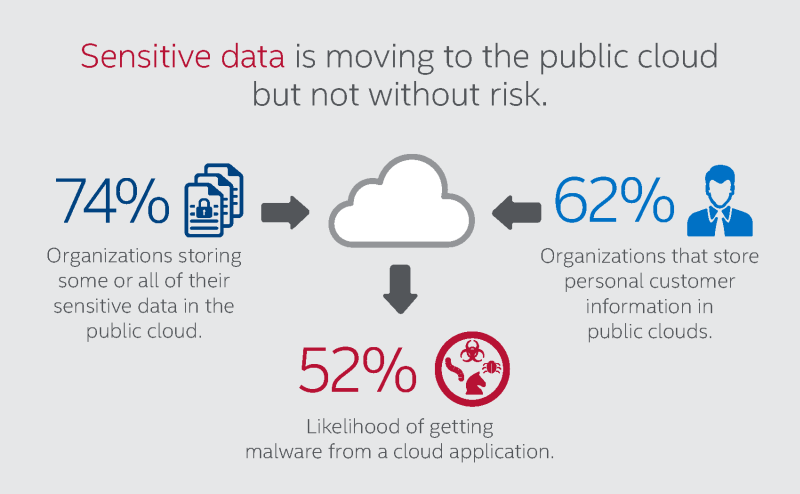 Sensitive data is moving to the public cloud but not without risk.

74%
Organizations storing some or all of their sensitive data in the public cloud.

62%
Organizations that store personal customer information in public clouds.

52%
Likelihood of getting malware from a cloud application.