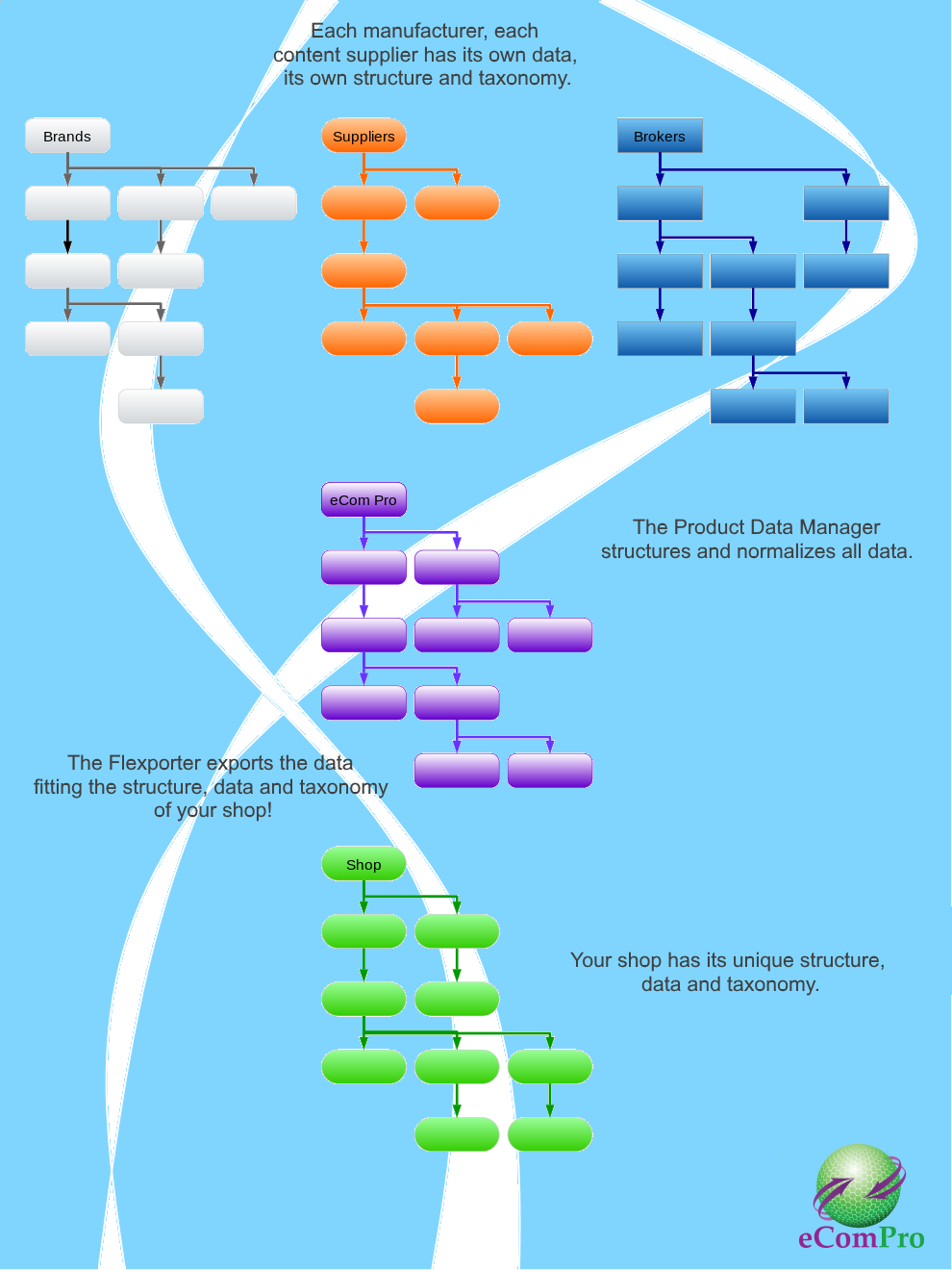 Each manufacturer, each content supplier has its own data, its own structure and taxonomy.

Brands

Suppliers

Brokers

eCom Pro

The Product Data Manager structures and normalizes all data.

The Flexporter exports the data fitting the structure, data and taxonomy of your shop!

Shop

Your shop has its unique structure, data and taxonomy.

eComPro