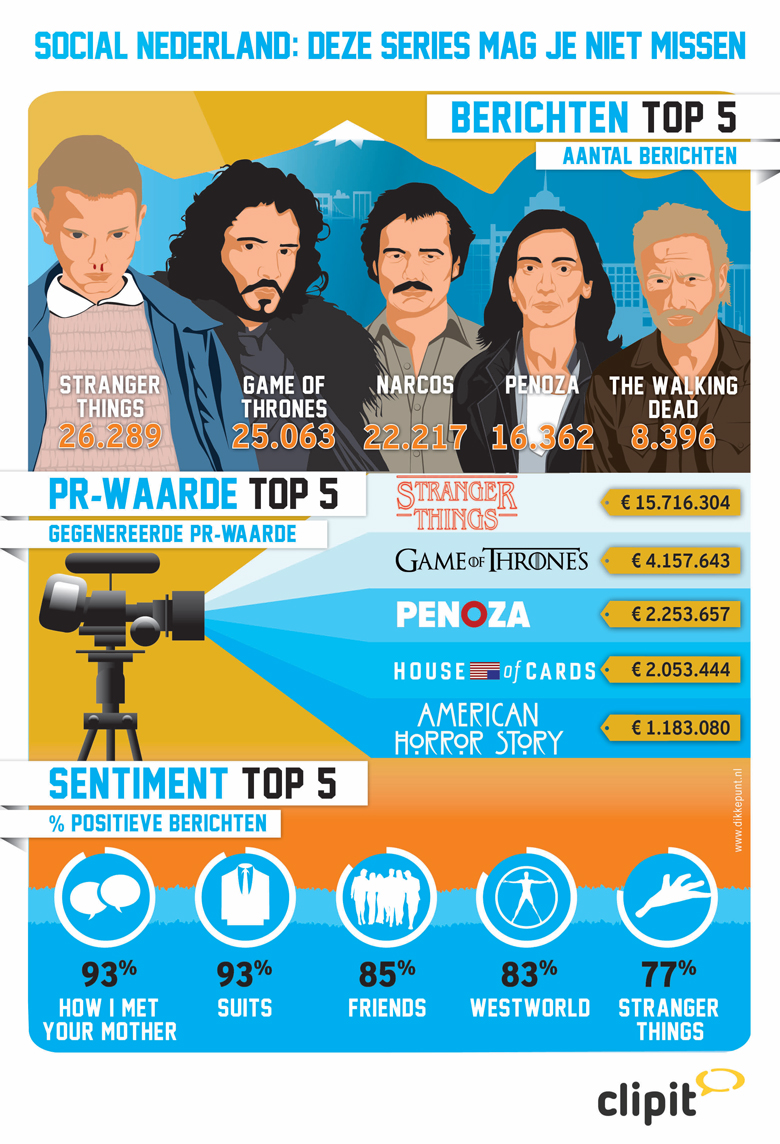 SOCIAL NEDERLAND: DEZE SERIES MAG JE NIET MISSEN

BERICHTEN TOP 5
AANTAL BERICHTEN

STRANGER THINGS
26.289

GAME OF THRONES
25.063

NARCOS
22.217

PENOZA
16.362

THE WALKING DEAD
8.396

PR-WAARDE TOP 5
GEGENEREERDE PR-WAARDE

STRANGER THINGS € 15.716.304
GAME OF THRONES € 4.157.643
PENOZA € 2.253.657
HOUSE of CARDS € 2.053.444
AMERICAN HORROR STORY € 1.183.080

SENTIMENT TOP 5
% POSITIEVE BERICHTEN

www.dikkepunt.nl

93%
HOW I MET YOUR MOTHER

93%
SUITS

85%
FRIENDS

83%
WESTWORLD

77%
STRANGER THINGS

clipit