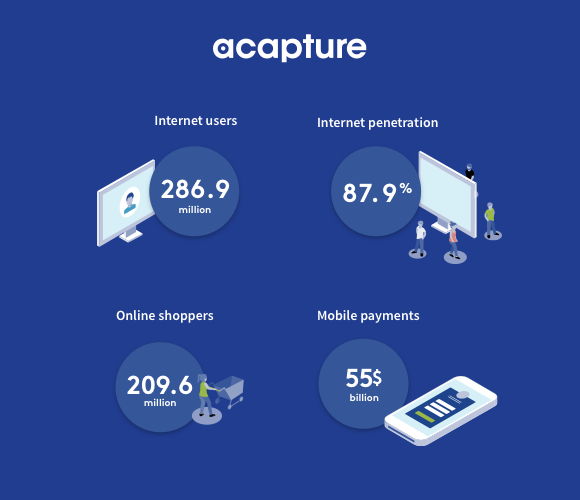 acapture

Internet users

286.9
million

Internet penetration

87.9%

Online shoppers

209.6
million

Mobile payments

55$
billion