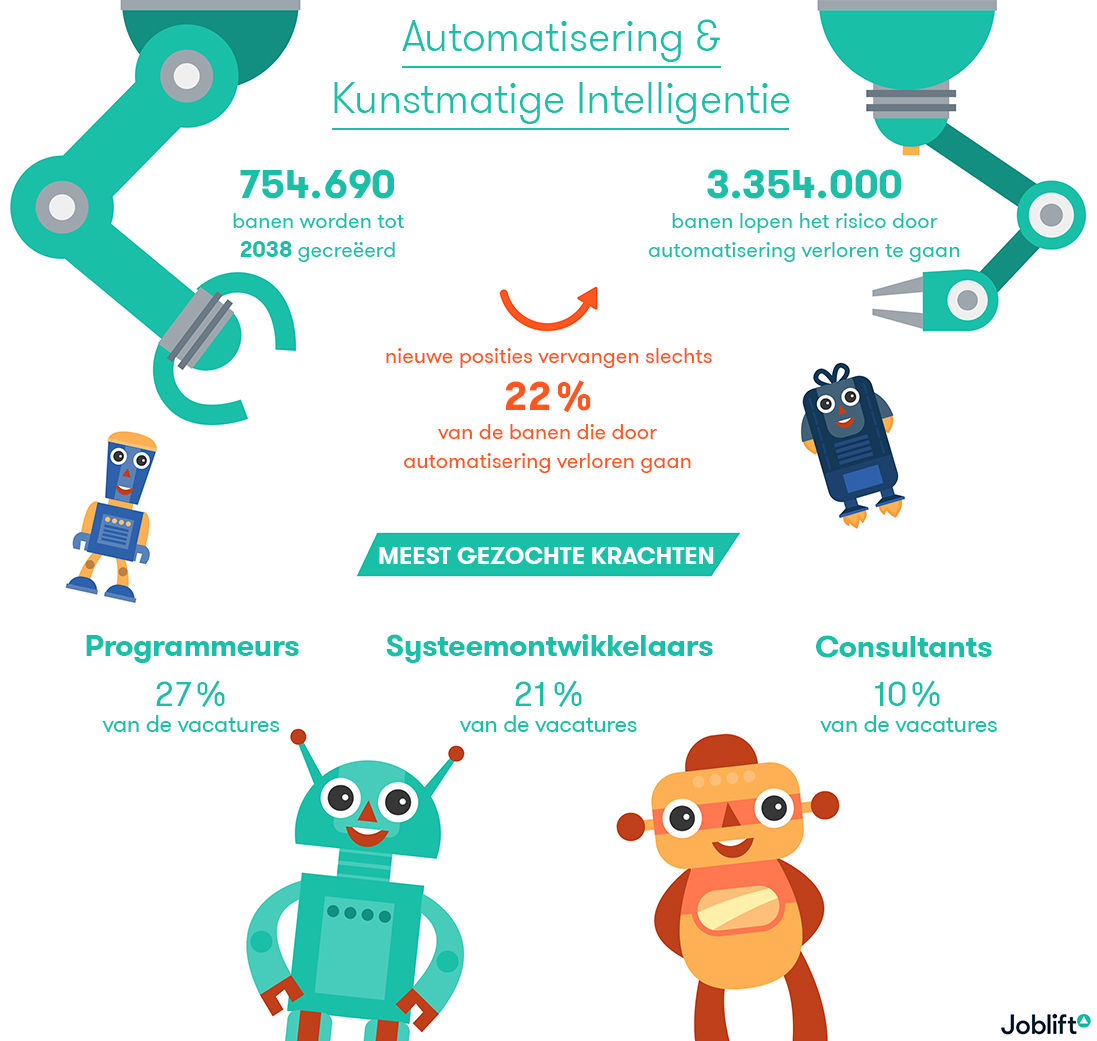 Automatisering & Kunstmatige Intelligentie

754.690
banen worden tot 2038 gecreëerd

3.354.000
banen lopen het risico door automatisering verloren te gaan

nieuwe posities vervangen slechts
22 %
van de banen die door automatisering verloren gaan

MEEST GEZOCHTE KRACHTEN

Programmeurs
27 %
van de vacatures

Systeemontwikkelaars
21 %
van de vacatures

Consultants
10 %
van de vacatures

Joblift