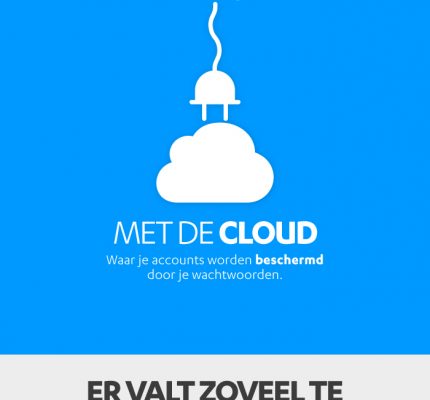 MET DE CLOUD
Waar je accounts worden beschermd door je wachtwoorden.

ER VALT ZOVEEL TE