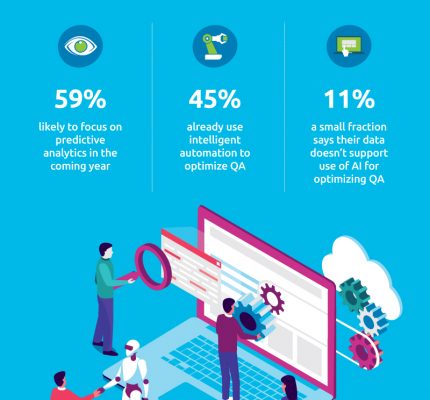 59%

likely to focus on predictive analytics in the coming year

45%

already use intelligent automation to optimize QA

11%

a small fraction says their data doesn't support use of AI for optimizing QA