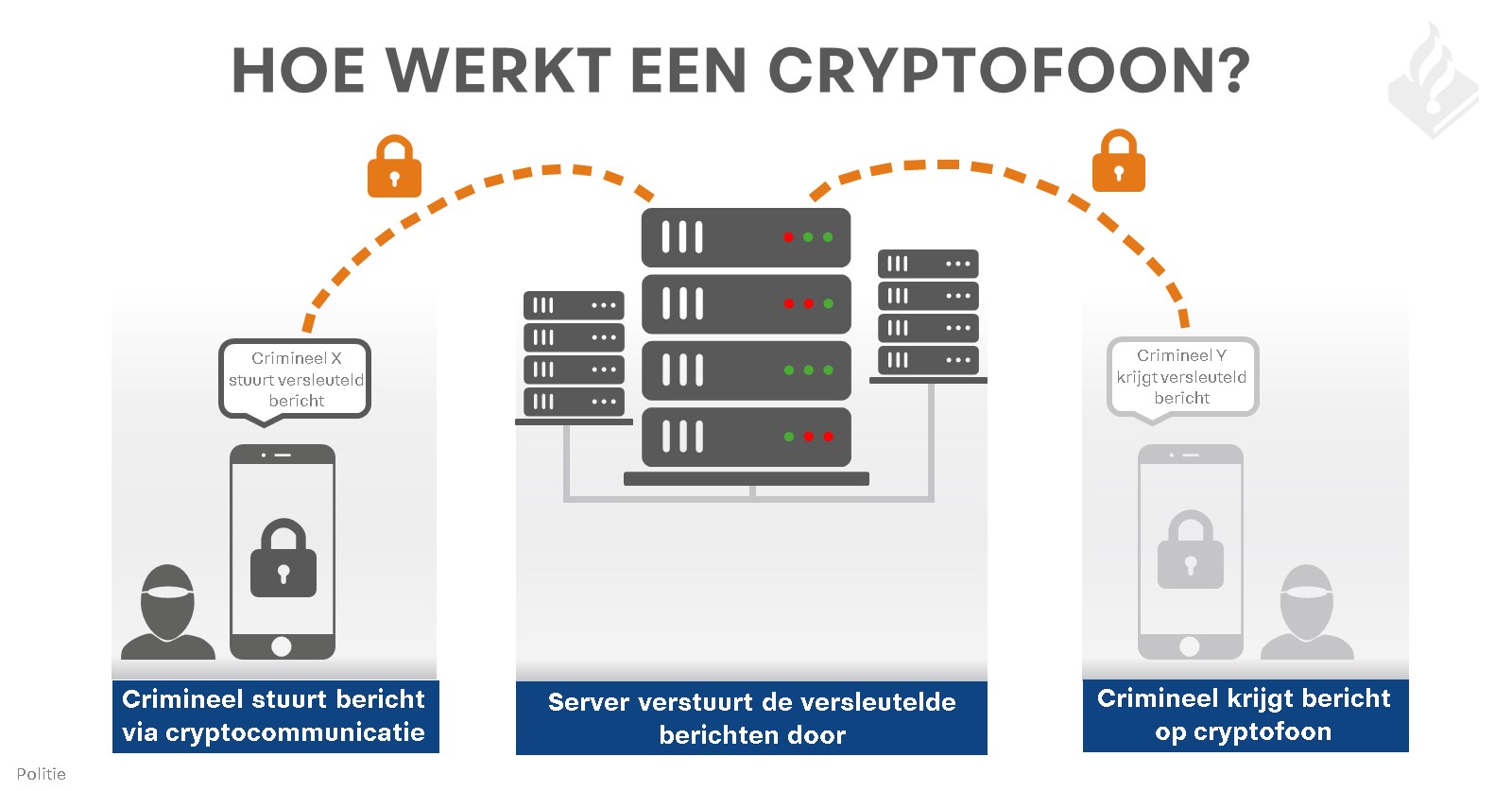 HOE WERKT EEN CRYPTOFOON?

Crimineel X stuurt versleuteld bericht

Crimineel Y krijgt versleuteld bericht

Crimineel stuurt bericht via cryptocommunicatie

Server verstuurt de versleutelde berichten door

Crimineel krijgt bericht op cryptofoon

Politie