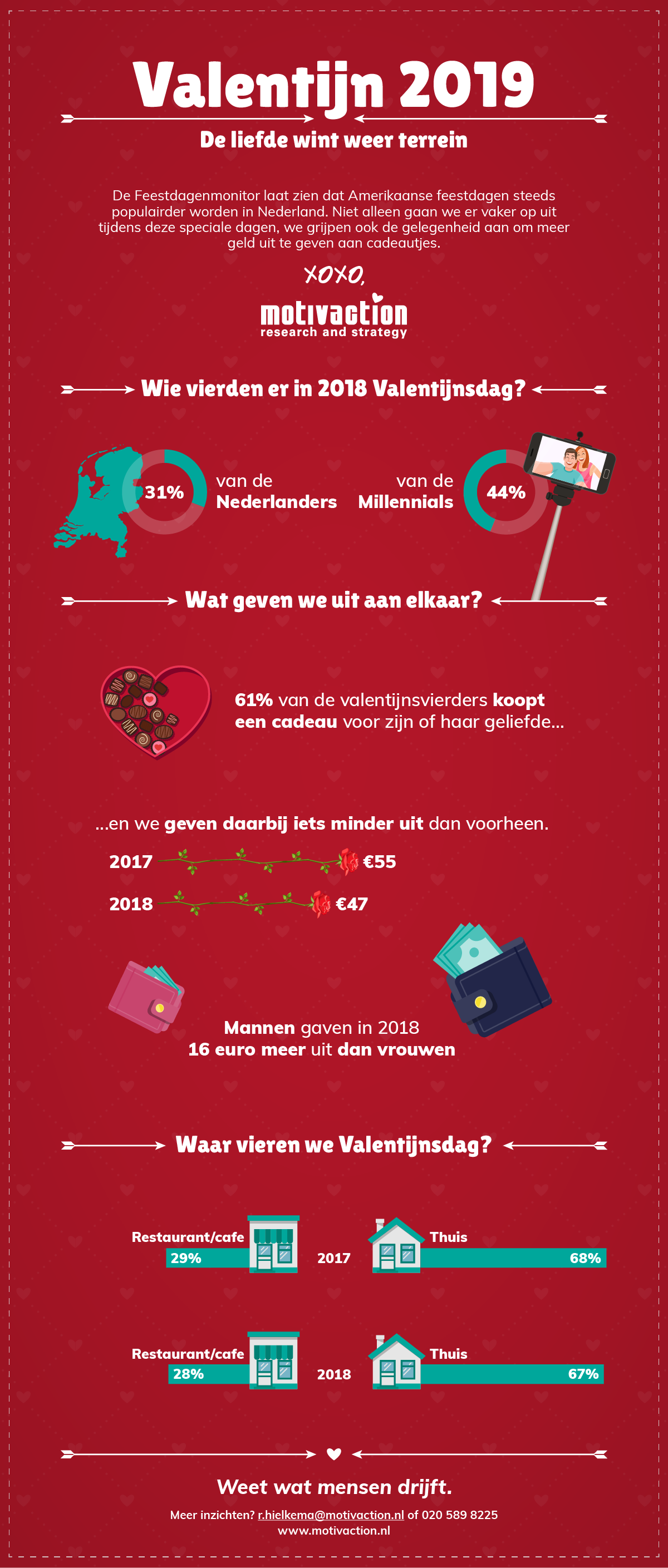 Valentijn 2019

De liefde wint weer terrein

De Feestdagenmonitor laat zien dat Amerikaanse feestdagen steeds populairder worden in Nederland. Niet alleen gaan we er vaker op uit tijdens deze speciale dagen, we grijpen ook de gelegenheid aan om meer geld uit te geven aan cadeautjes.

XOXO,

motivaction
research and strategy

Wie vierden er in 2018 Valentijnsdag?

31% van de Nederlanders

van de Millennials 44%

Wat geven we uit aan elkaar?

61% van de valentijnsvierders koopt een cadeau voor zijn of haar geliefde...

...en we geven daarbij iets minder uit dan voorheen.

2017 €55

2018 €47

Mannen gaven in 2018 16 euro meer uit dan vrouwen

Waar vieren we Valentijnsdag?

Restaurant/cafe 29% 2017 Thuis 68%

Restaurant/cafe 28% 2018 Thuis 67%

Weet wat mensen drijft.

Meer inzichten? r.hielkema@motivaction.nl of 020 589 8225
www.motivaction.nl