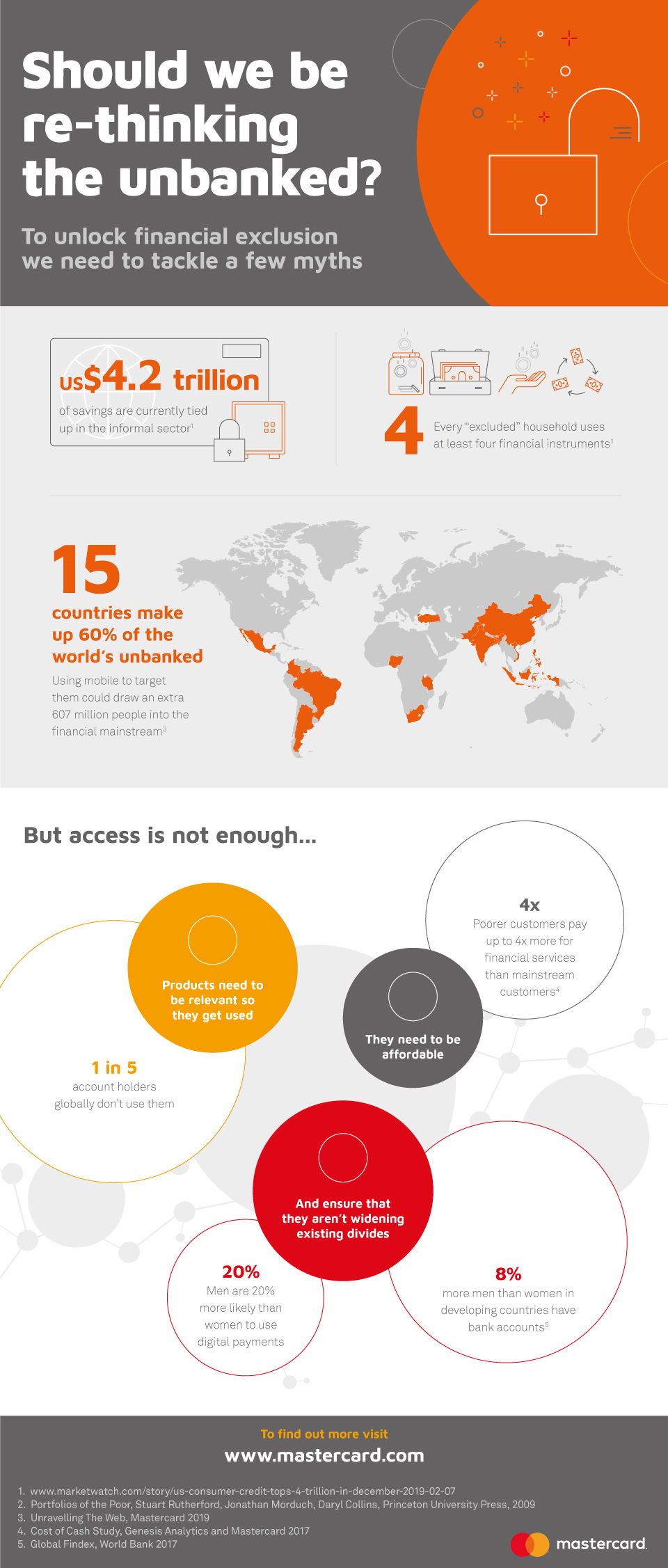 Should we be re-thinking the unbanked?

To unlock financial exclusion we need to tackle a few myths

US$4.2 trillion
of savings are currently tied up in the informal sector$^1$

4
Every "excluded" household uses at least four financial instruments$^1$

15
countries make up 60% of the world's unbanked

Using mobile to target them could draw an extra 607 million people into the financial mainstream$^3$

But access is not enough...

Products need to be relevant so they get used

1 in 5
account holders globally don't use them

4x
Poorer customers pay up to 4x more for financial services than mainstream customers$^4$

They need to be affordable

And ensure that they aren't widening existing divides

20%
Men are 20% more likely than women to use digital payments

8%
more men than women in developing countries have bank accounts$^5$

To find out more visit
www.mastercard.com

1. www.marketwatch.com/story/us-consumer-credit-tops-4-trillion-in-december-2019-02-07
2. Portfolios of the Poor, Stuart Rutherford, Jonathan Morduch, Daryl Collins, Princeton University Press, 2009
3. Unravelling The Web, Mastercard 2019
4. Cost of Cash Study, Genesis Analytics and Mastercard 2017
5. Global Findex, World Bank 2017

mastercard.