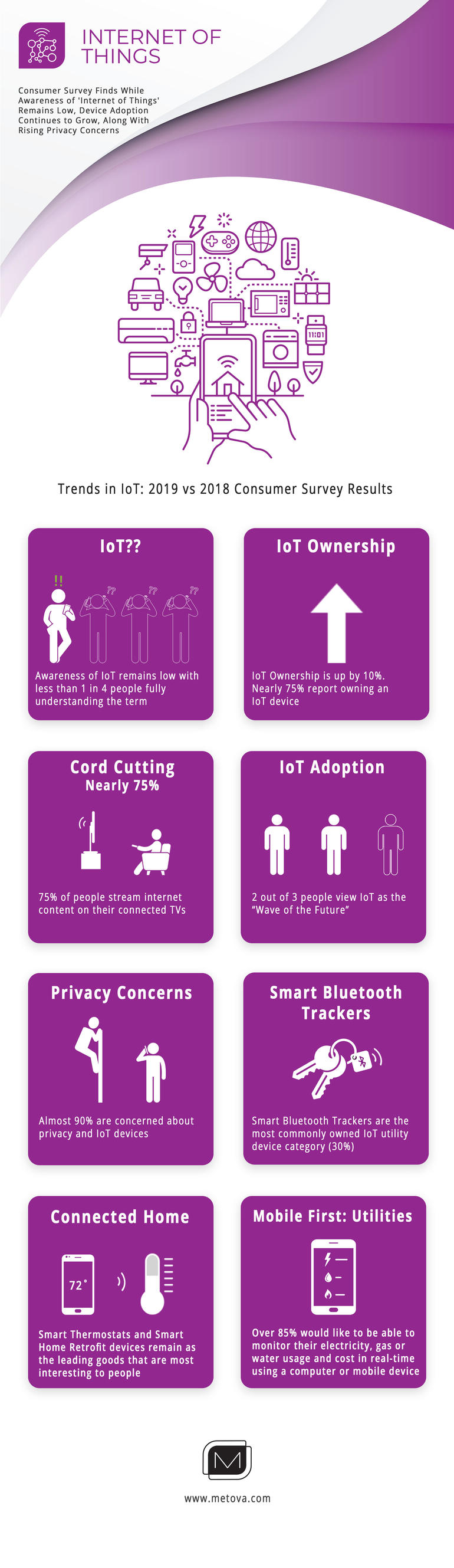 INTERNET OF THINGS

Consumer Survey Finds While Awareness of 'Internet of Things' Remains Low, Device Adoption Continues to Grow, Along With Rising Privacy Concerns

11:01

Trends in IoT: 2019 vs 2018 Consumer Survey Results

IoT??

!!

??

??

??

Awareness of IoT remains low with less than 1 in 4 people fully understanding the term

IoT Ownership

IoT Ownership is up by 10%. Nearly 75% report owning an IoT device

Cord Cutting
Nearly 75%

75% of people stream internet content on their connected TVs

IoT Adoption

2 out of 3 people view IoT as the "Wave of the Future"

Privacy Concerns

Almost 90% are concerned about privacy and IoT devices

Smart Bluetooth Trackers

Smart Bluetooth Trackers are the most commonly owned IoT utility device category (30%)

Connected Home

72°

Smart Thermostats and Smart Home Retrofit devices remain as the leading goods that are most interesting to people

Mobile First: Utilities

Over 85% would like to be able to monitor their electricity, gas or water usage and cost in real-time using a computer or mobile device

M

www.metova.com