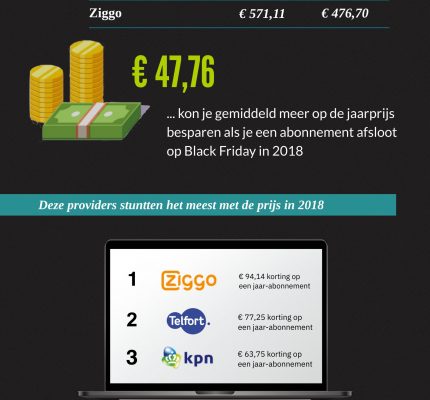 | Ziggo | € 571,11 | € 476,70 |
|---|---|---|

€ 47,76

... kon je gemiddeld meer op de jaarprijs besparen als je een abonnement afsloot op Black Friday in 2018

Deze providers stuntten het meest met de prijs in 2018

| 1 | Ziggo | € 94,14 korting op een jaar-abonnement |
|---|---|---|
| 2 | Telfort. | € 77,25 korting op een jaar-abonnement |
| 3 | kpn | € 63,75 korting op een jaar-abonnement |