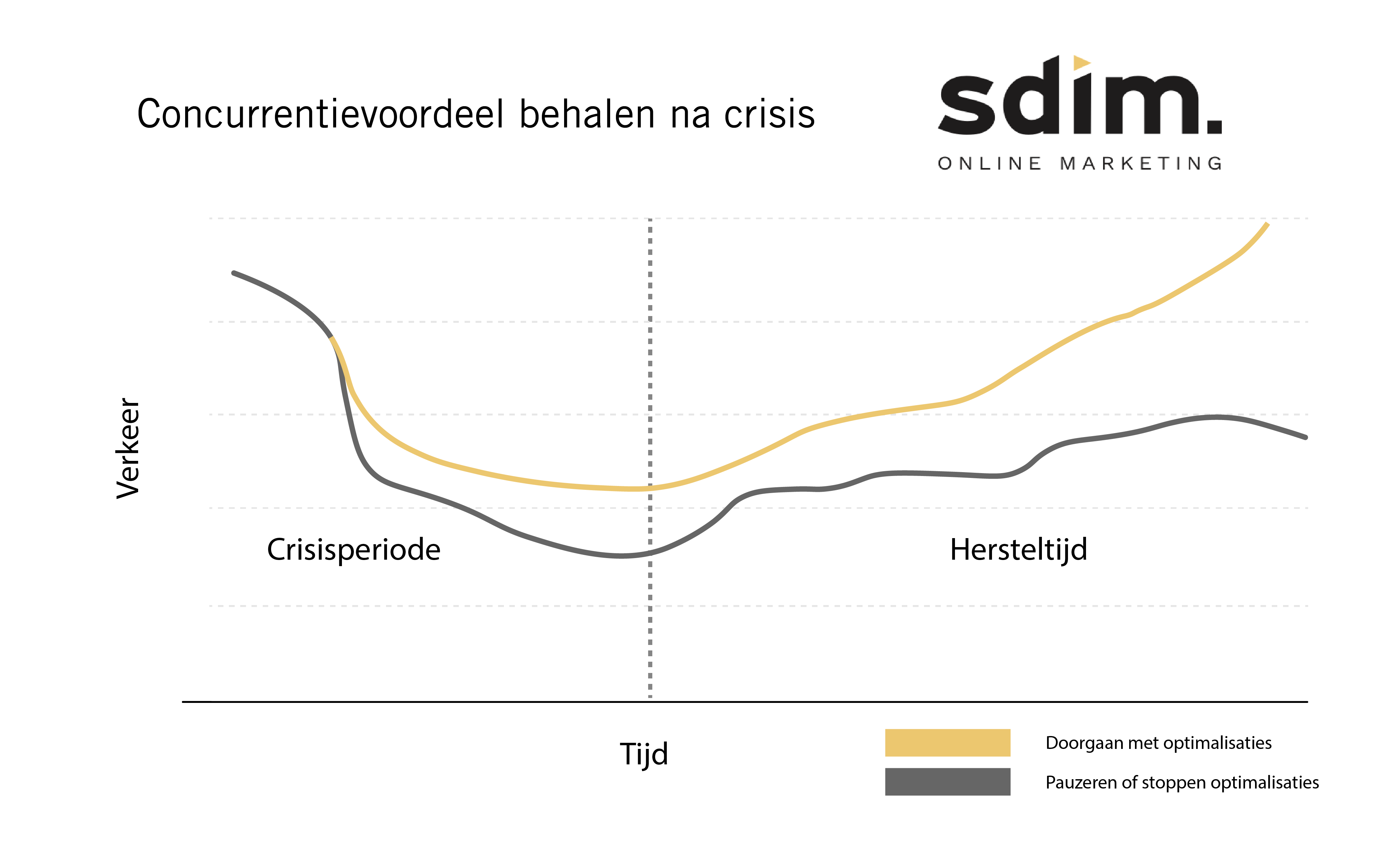 Concurrentievoordeel behalen na crisis

sdim.
ONLINE MARKETING

Verkeer

Crisisperiode

Hersteltijd

Tijd

Doorgaan met optimalisaties

Pauzeren of stoppen optimalisaties