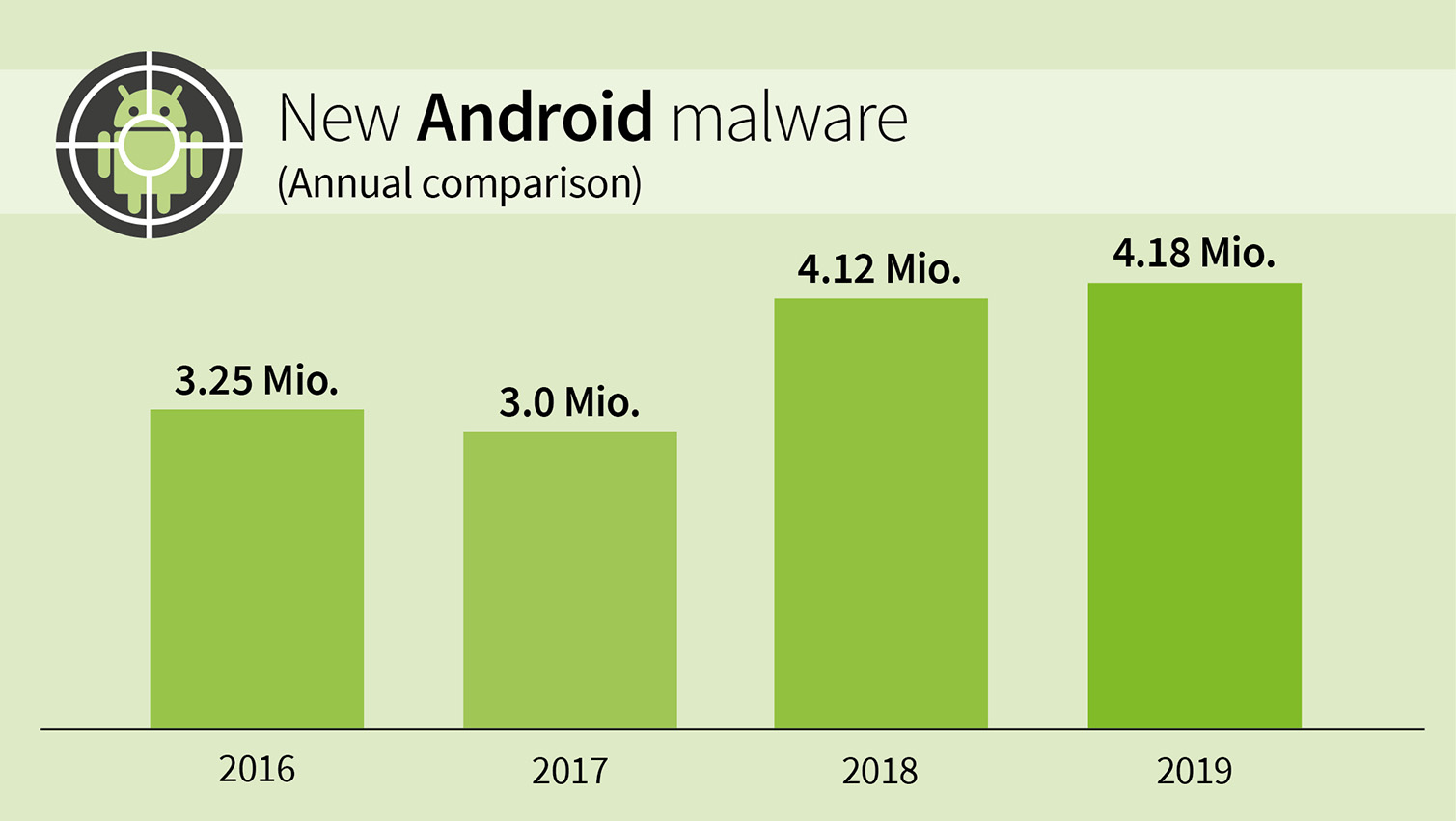 New Android malware
(Annual comparison)

3.25 Mio.
3.0 Mio.
4.12 Mio.
4.18 Mio.

2016
2017
2018
2019