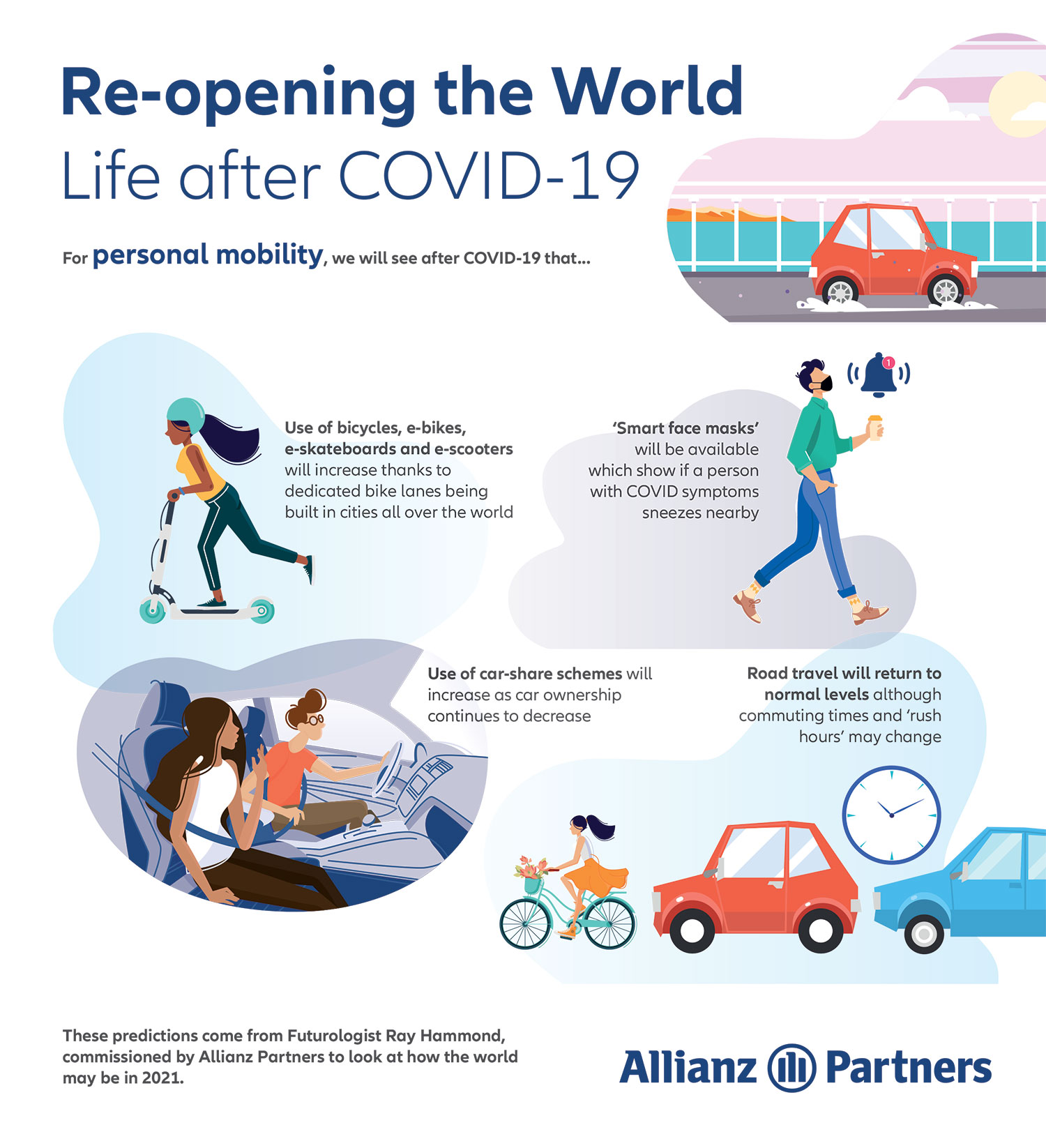 Re-opening the World
Life after COVID-19

For personal mobility, we will see after COVID-19 that...

Use of bicycles, e-bikes, e-skateboards and e-scooters will increase thanks to dedicated bike lanes being built in cities all over the world

1

'Smart face masks' will be available which show if a person with COVID symptoms sneezes nearby

Use of car-share schemes will increase as car ownership continues to decrease

Road travel will return to normal levels although commuting times and 'rush hours' may change

These predictions come from Futurologist Ray Hammond, commissioned by Allianz Partners to look at how the world may be in 2021.

Allianz Partners