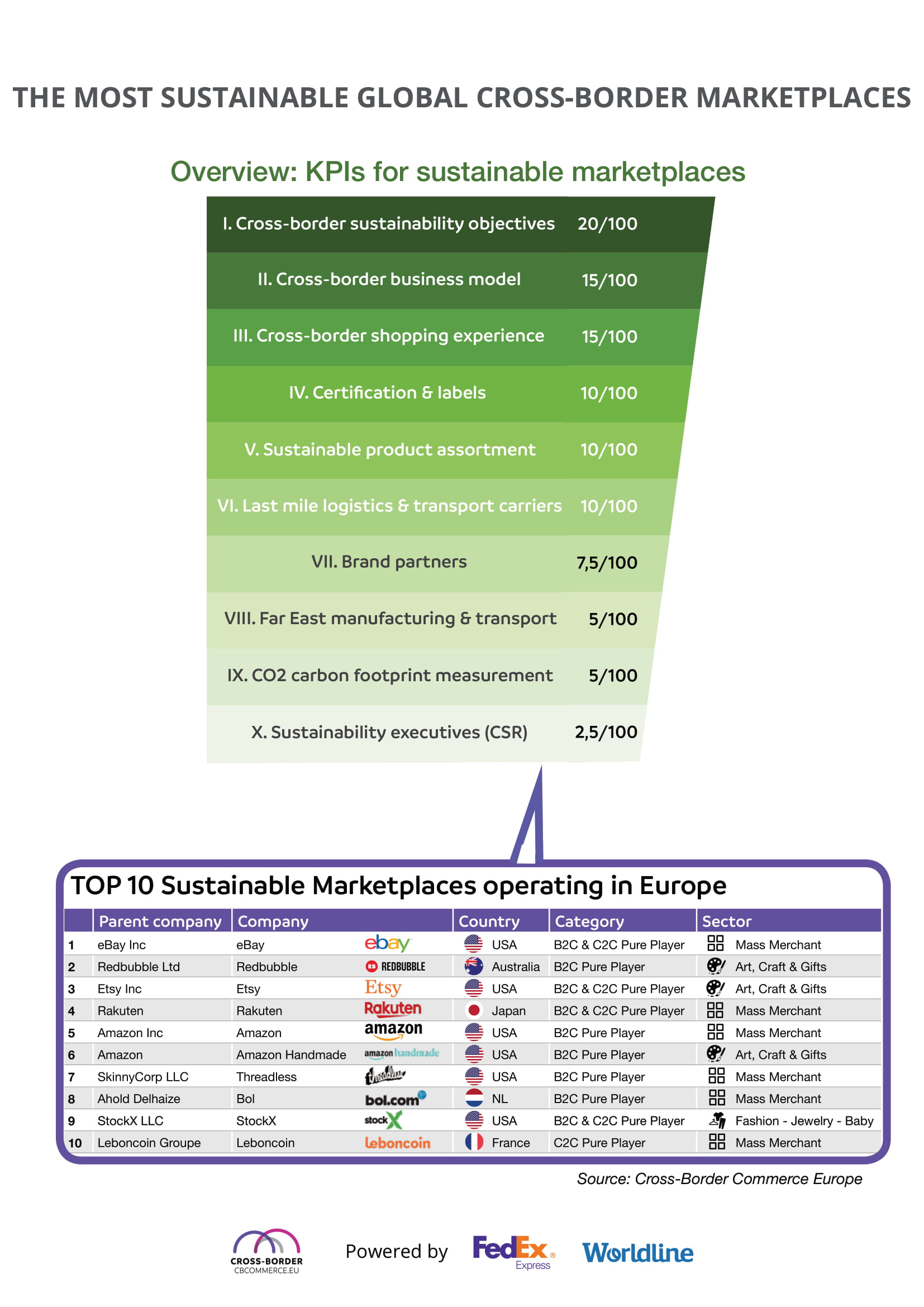 THE MOST SUSTAINABLE GLOBAL CROSS-BORDER MARKETPLACES

Overview: KPIs for sustainable marketplaces

| | |
|---|---|
| I. Cross-border sustainability objectives | 20/100 |
| II. Cross-border business model | 15/100 |
| III. Cross-border shopping experience | 15/100 |
| IV. Certification & labels | 10/100 |
| V. Sustainable product assortment | 10/100 |
| VI. Last mile logistics & transport carriers | 10/100 |
| VII. Brand partners | 7,5/100 |
| VIII. Far East manufacturing & transport | 5/100 |
| IX. CO2 carbon footprint measurement | 5/100 |
| X. Sustainability executives (CSR) | 2,5/100 |

TOP 10 Sustainable Marketplaces operating in Europe

| | Parent company | Company | | Country | Category | Sector |
|---|---|---|---|---|---|---|
| 1 | eBay Inc | eBay | ebay | USA | B2C & C2C Pure Player | Mass Merchant |
| 2 | Redbubble Ltd | Redbubble | REDBUBBLE | Australia | B2C Pure Player | Art, Craft & Gifts |
| 3 | Etsy Inc | Etsy | Etsy | USA | B2C & C2C Pure Player | Art, Craft & Gifts |
| 4 | Rakuten | Rakuten | Rakuten | Japan | B2C & C2C Pure Player | Mass Merchant |
| 5 | Amazon Inc | Amazon | amazon | USA | B2C Pure Player | Mass Merchant |
| 6 | Amazon | Amazon Handmade | amazon handmade | USA | B2C Pure Player | Art, Craft & Gifts |
| 7 | SkinnyCorp LLC | Threadless | threadless | USA | B2C Pure Player | Mass Merchant |
| 8 | Ahold Delhaize | Bol | bol.com | NL | B2C Pure Player | Mass Merchant |
| 9 | StockX LLC | StockX | stockX | USA | B2C & C2C Pure Player | Fashion - Jewelry - Baby |
| 10 | Leboncoin Groupe | Leboncoin | leboncoin | France | C2C Pure Player | Mass Merchant |

Source: Cross-Border Commerce Europe

CROSS-BORDER CBCOMMERCE.EU Powered by FedEx Express Worldline