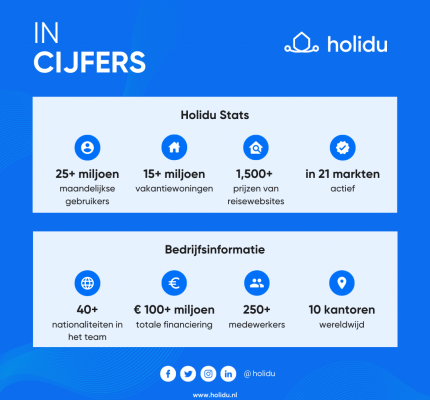 IN
CIJFERS

holidu

Holidu Stats

25+ miljoen
maandelijkse gebruikers

15+ miljoen
vakantiewoningen

1,500+
prijzen van reisewebsites

in 21 markten
actief

Bedrijfsinformatie

40+
nationaliteiten in het team

€ 100+ miljoen
totale financiering

250+
medewerkers

10 kantoren
wereldwijd

@holidu

www.holidu.nl