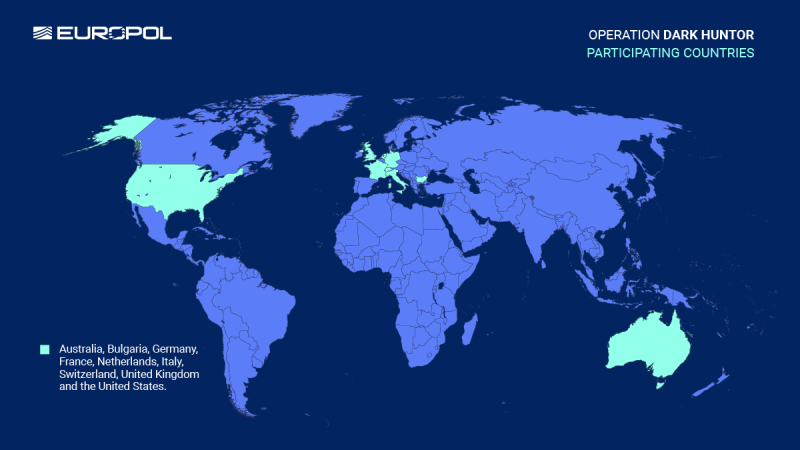 EUROPOL

OPERATION DARK HUNTOR
PARTICIPATING COUNTRIES

Australia, Bulgaria, Germany, France, Netherlands, Italy, Switzerland, United Kingdom and the United States.