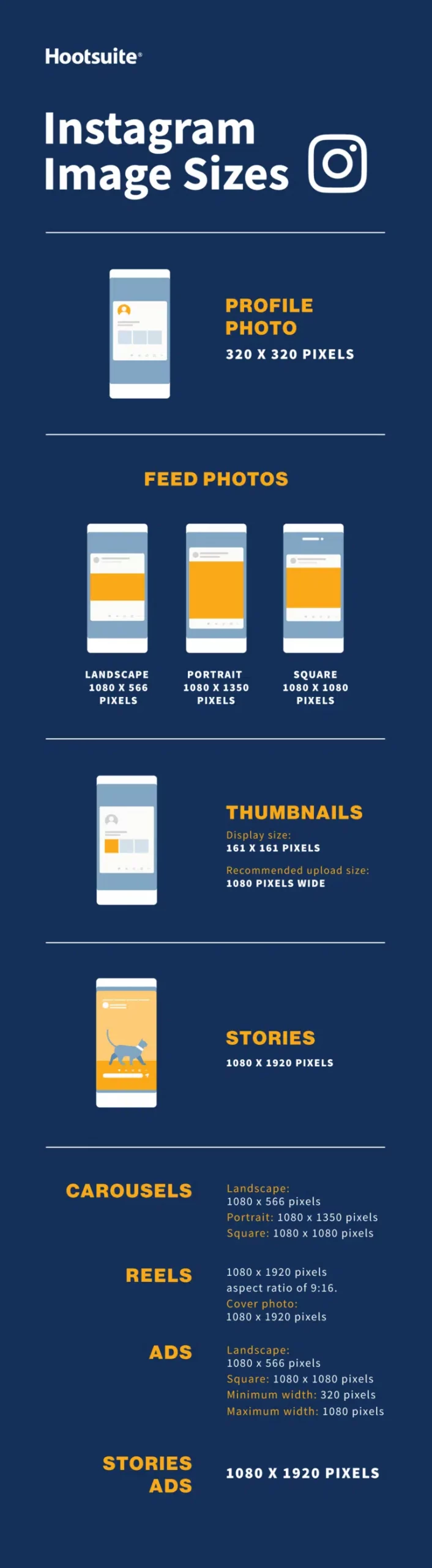 Hootsuite®

Instagram Image Sizes

PROFILE PHOTO
320 X 320 PIXELS

FEED PHOTOS

LANDSCAPE 1080 X 566 PIXELS

PORTRAIT 1080 X 1350 PIXELS

SQUARE 1080 X 1080 PIXELS

THUMBNAILS
Display size:
161 X 161 PIXELS
Recommended upload size:
1080 PIXELS WIDE

STORIES
1080 X 1920 PIXELS

CAROUSELS
Landscape:
1080 x 566 pixels
Portrait: 1080 x 1350 pixels
Square: 1080 x 1080 pixels

REELS
1080 x 1920 pixels
aspect ratio of 9:16.
Cover photo:
1080 x 1920 pixels

ADS
Landscape:
1080 x 566 pixels
Square: 1080 x 1080 pixels
Minimum width: 320 pixels
Maximum width: 1080 pixels

STORIES ADS
1080 X 1920 PIXELS