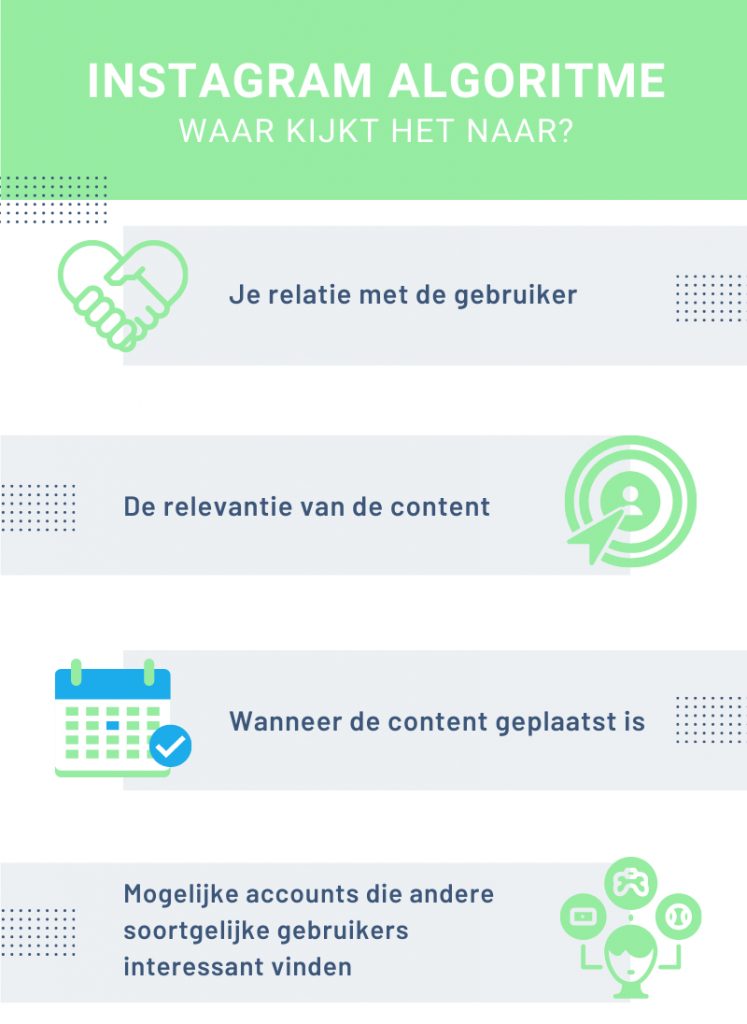 INSTAGRAM ALGORITME
WAAR KIJKT HET NAAR?

Je relatie met de gebruiker

De relevantie van de content

Wanneer de content geplaatst is

Mogelijke accounts die andere soortgelijke gebruikers interessant vinden