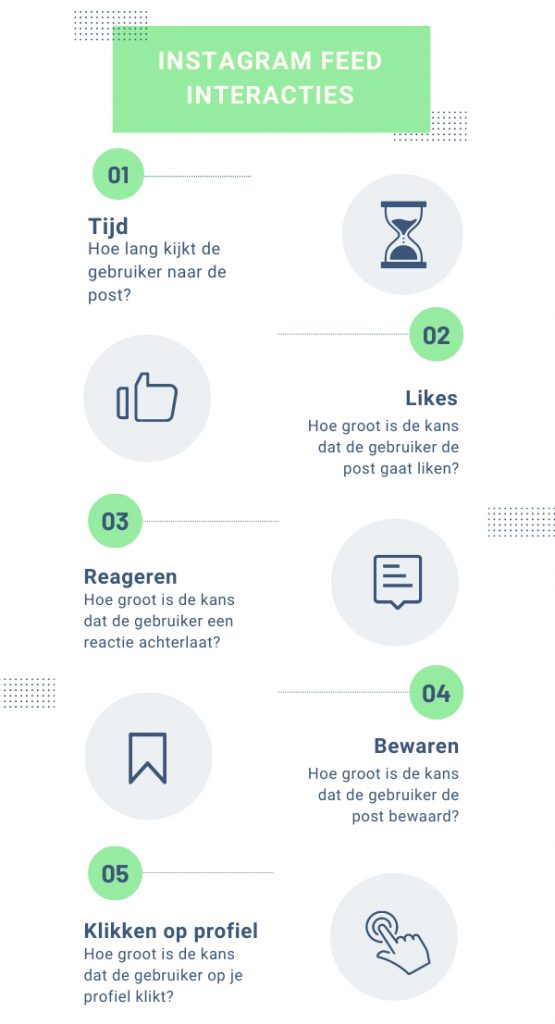 INSTAGRAM FEED INTERACTIES

01

Tijd
Hoe lang kijkt de gebruiker naar de post?

02

Likes
Hoe groot is de kans dat de gebruiker de post gaat liken?

03

Reageren
Hoe groot is de kans dat de gebruiker een reactie achterlaat?

04

Bewaren
Hoe groot is de kans dat de gebruiker de post bewaard?

05

Klikken op profiel
Hoe groot is de kans dat de gebruiker op je profiel klikt?