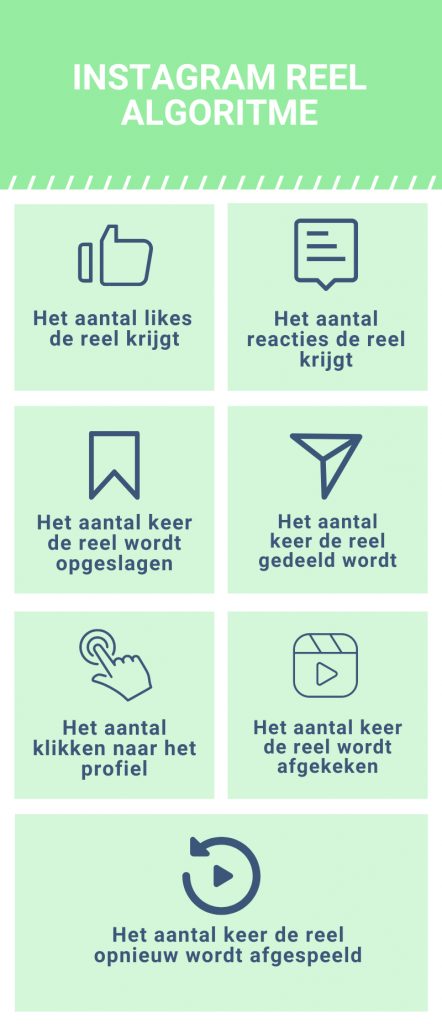 INSTAGRAM REEL ALGORITME

Het aantal likes de reel krijgt

Het aantal reacties de reel krijgt

Het aantal keer de reel wordt opgeslagen

Het aantal keer de reel gedeeld wordt

Het aantal klikken naar het profiel

Het aantal keer de reel wordt afgekeken

Het aantal keer de reel opnieuw wordt afgespeeld