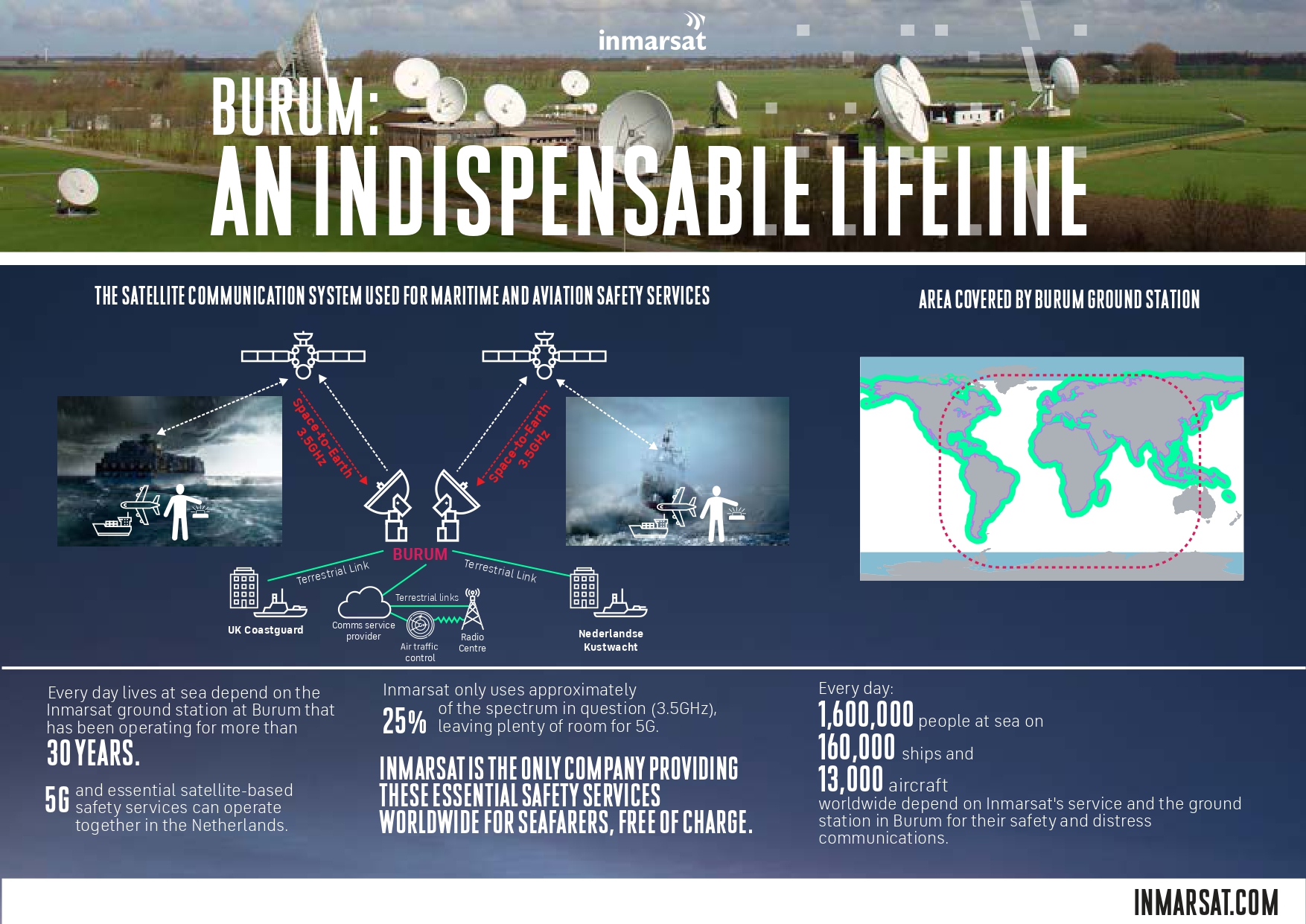 inmarsat

BURUM:
AN INDISPENSABLE LIFELINE

THE SATELLITE COMMUNICATION SYSTEM USED FOR MARITIME AND AVIATION SAFETY SERVICES

Space-to-Earth 3.5GHz

Space-to-Earth 3.5GHz

BURUM

Terrestrial Link

Terrestrial Link

Terrestrial links

UK Coastguard

Comms service provider

Air traffic control

Radio Centre

Nederlandse Kustwacht

AREA COVERED BY BURUM GROUND STATION

Every day lives at sea depend on the Inmarsat ground station at Burum that has been operating for more than
30 YEARS.

5G and essential satellite-based safety services can operate together in the Netherlands.

Inmarsat only uses approximately
25% of the spectrum in question (3.5GHz), leaving plenty of room for 5G.

INMARSAT IS THE ONLY COMPANY PROVIDING THESE ESSENTIAL SAFETY SERVICES WORLDWIDE FOR SEAFARERS, FREE OF CHARGE.

Every day:
1,600,000 people at sea on
160,000 ships and
13,000 aircraft
worldwide depend on Inmarsat's service and the ground station in Burum for their safety and distress communications.

INMARSAT.COM