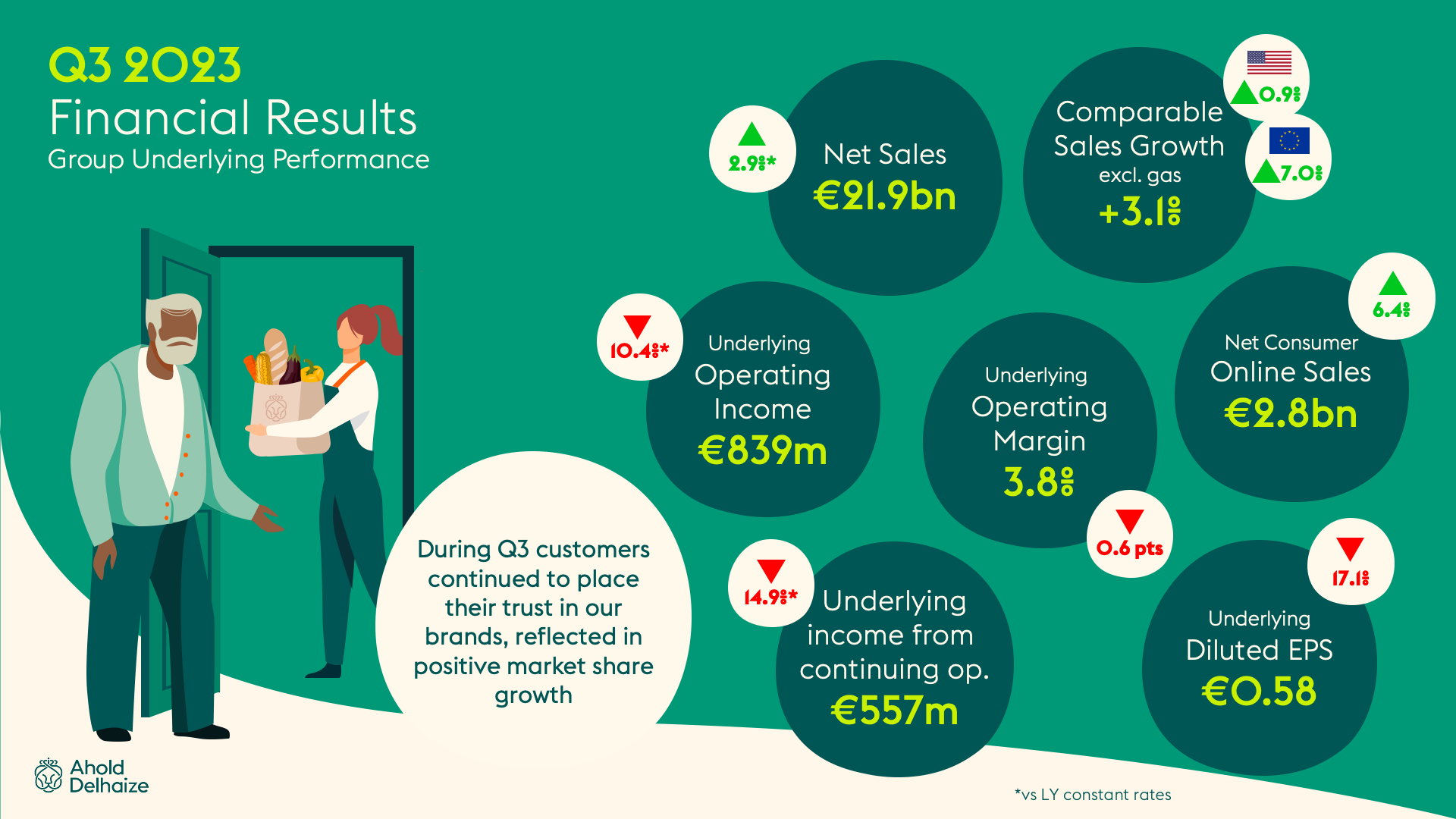 Q3 2023
Financial Results
Group Underlying Performance

2.9%*
Net Sales
€21.9bn

Comparable Sales Growth
excl. gas
+3.1%

0.9%

7.0%

10.4%*
Underlying Operating Income
€839m

Underlying Operating Margin
3.8%

0.6 pts

6.4%
Net Consumer Online Sales
€2.8bn

During Q3 customers continued to place their trust in our brands, reflected in positive market share growth

14.9%*
Underlying income from continuing op.
€557m

17.1%
Underlying Diluted EPS
€0.58

Ahold Delhaize

*vs LY constant rates