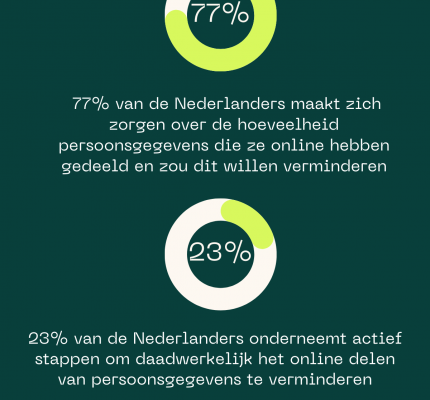 77%

77% van de Nederlanders maakt zich zorgen over de hoeveelheid persoonsgegevens die ze online hebben gedeeld en zou dit willen verminderen

23%

23% van de Nederlanders onderneemt actief stappen om daadwerkelijk het online delen van persoonsgegevens te verminderen