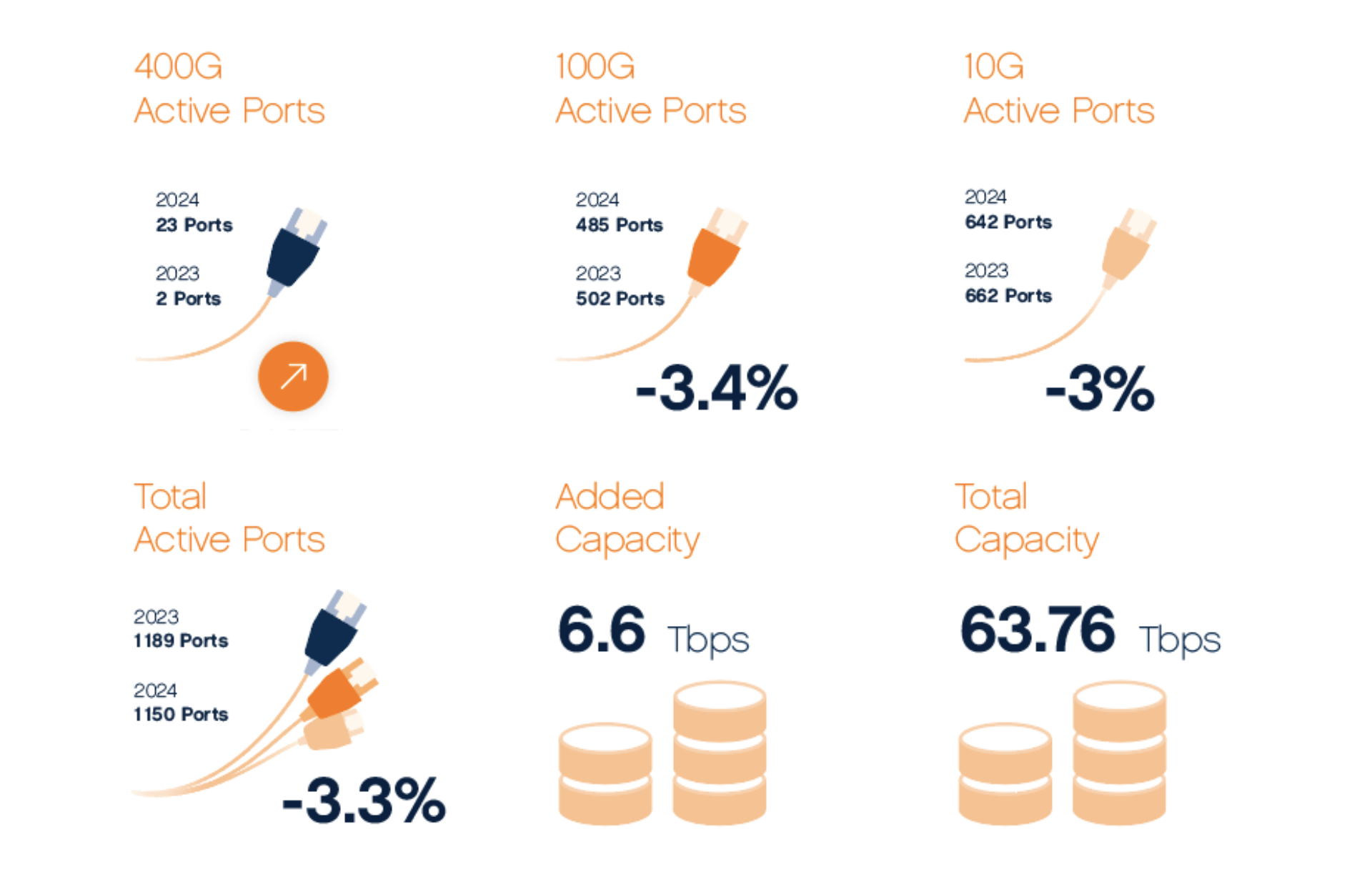 400G
Active Ports

2024
23 Ports

2023
2 Ports

100G
Active Ports

2024
485 Ports

2023
502 Ports

-3.4%

10G
Active Ports

2024
642 Ports

2023
662 Ports

-3%

Total
Active Ports

2023
1189 Ports

2024
1150 Ports

-3.3%

Added
Capacity

6.6 Tbps

Total
Capacity

63.76 Tbps