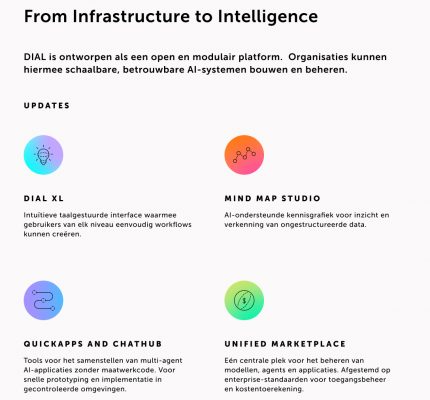 From Infrastructure to Intelligence

DIAL is ontworpen als een open en modulair platform. Organisaties kunnen hiermee schaalbare, betrouwbare AI-systemen bouwen en beheren.

UPDATES

DIAL XL

Intuïtieve taalgestuurde interface waarmee gebruikers van elk niveau eenvoudig workflows kunnen creëren.

MIND MAP STUDIO

AI-ondersteunde kennisgrafiek voor inzicht en verkenning van ongestructureerde data.

QUICKAPPS AND CHATHUB

Tools voor het samenstellen van multi-agent AI-applicaties zonder maatwerkcode. Voor snelle prototyping en implementatie in gecontroleerde omgevingen.

UNIFIED MARKETPLACE

Eén centrale plek voor het beheren van modellen, agents en applicaties. Afgestemd op enterprise-standaarden voor toegangsbeheer en kostentoerekening.