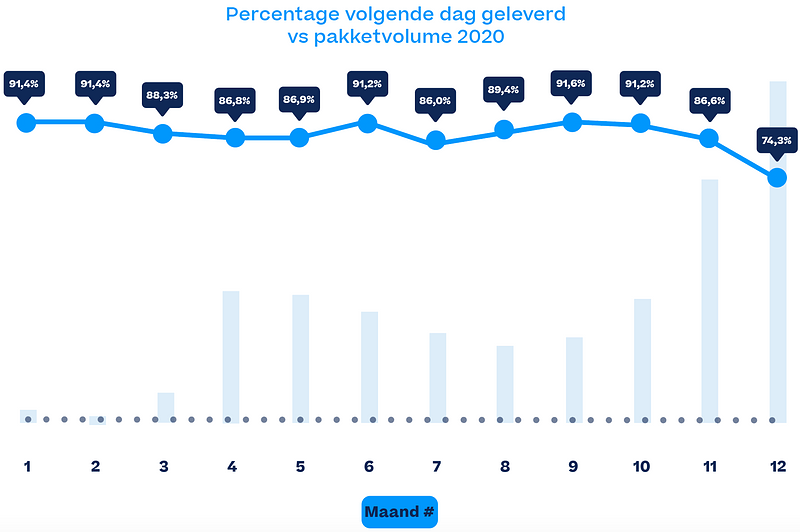 Percentage volgende dag geleverd
vs pakketvolume 2020

91,4%
91,4%
88,3%
86,8%
86,9%
91,2%
86,0%
89,4%
91,6%
91,2%
86,6%
74,3%

1 2 3 4 5 6 7 8 9 10 11 12

Maand #